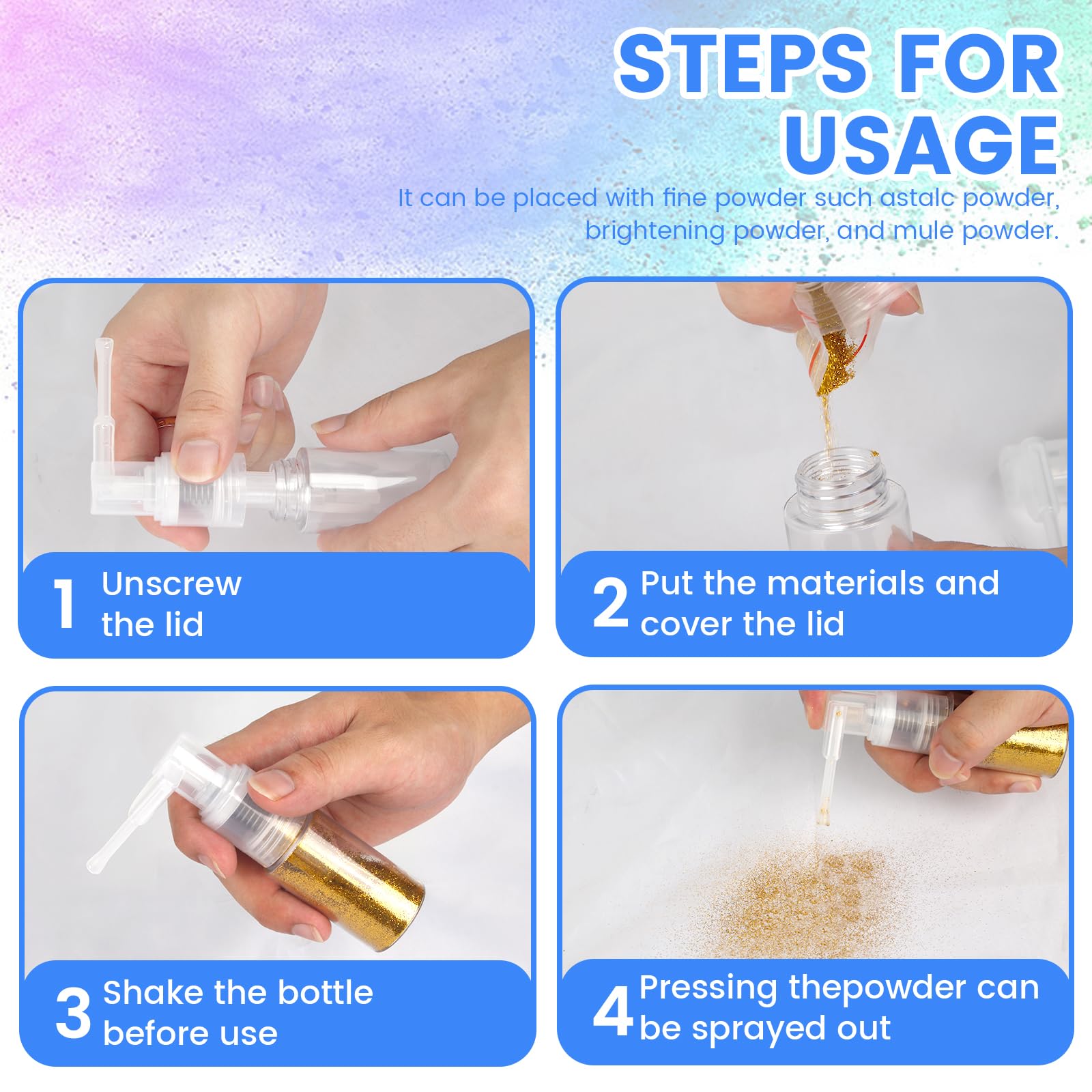 STEPS FOR USAGE

It can be placed with fine powder such astalc powder, brightening powder, and mule powder.

1 Unscrew the lid

2 Put the materials and cover the lid

3 Shake the bottle before use

4 Pressing thepowder can be sprayed out