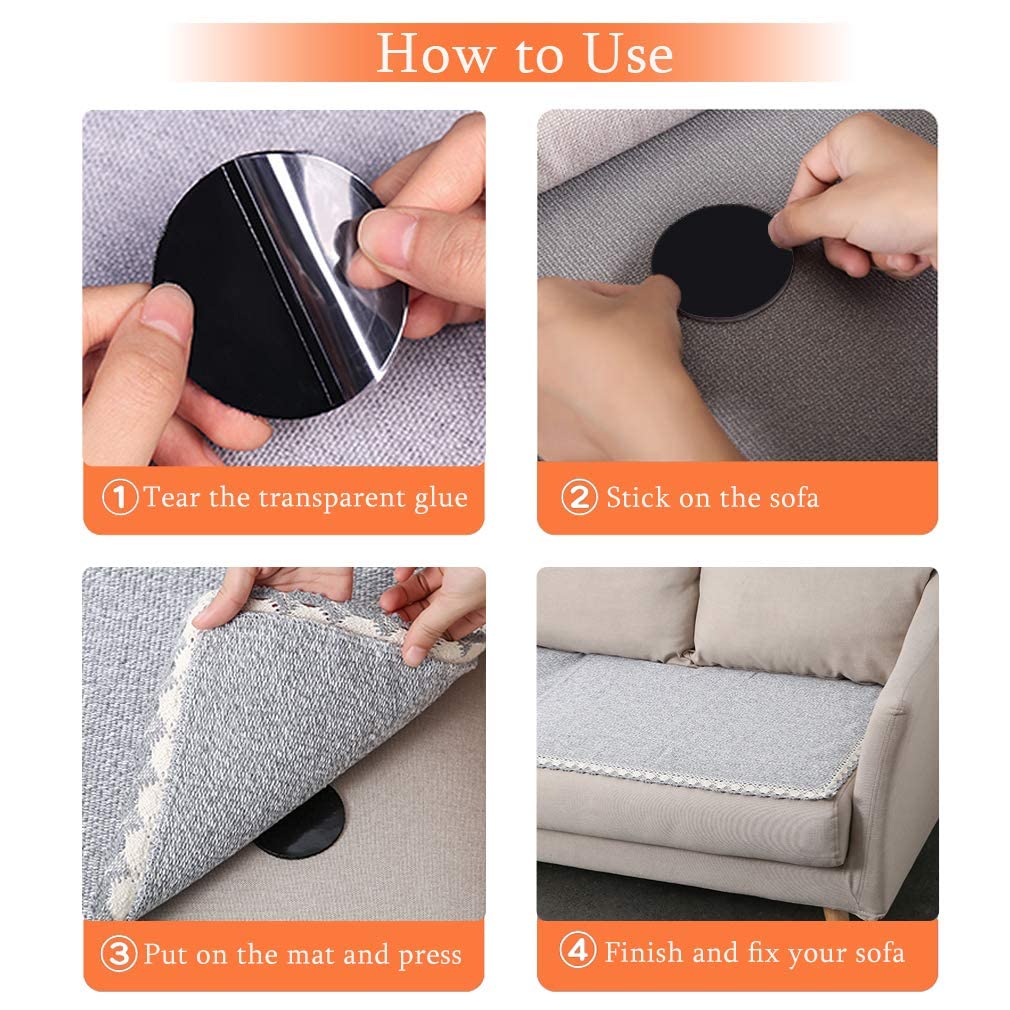 How to Use

① Tear the transparent glue

② Stick on the sofa

③ Put on the mat and press

④ Finish and fix your sofa