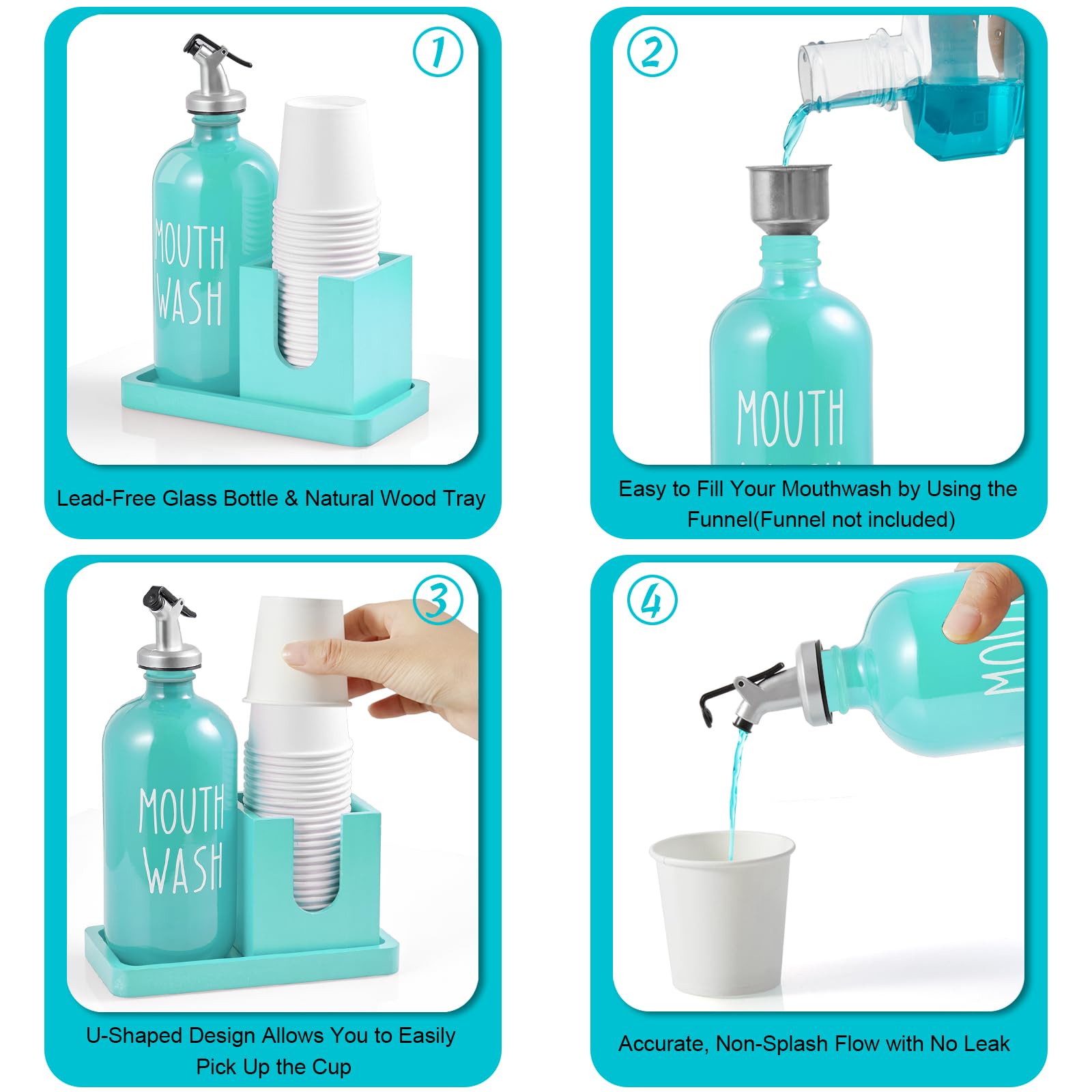 1

MOUTH WASH

Lead-Free Glass Bottle & Natural Wood Tray

2

MOUTH

Easy to Fill Your Mouthwash by Using the Funnel(Funnel not included)

3

MOUTH WASH

U-Shaped Design Allows You to Easily Pick Up the Cup

4

MOU

Accurate, Non-Splash Flow with No Leak