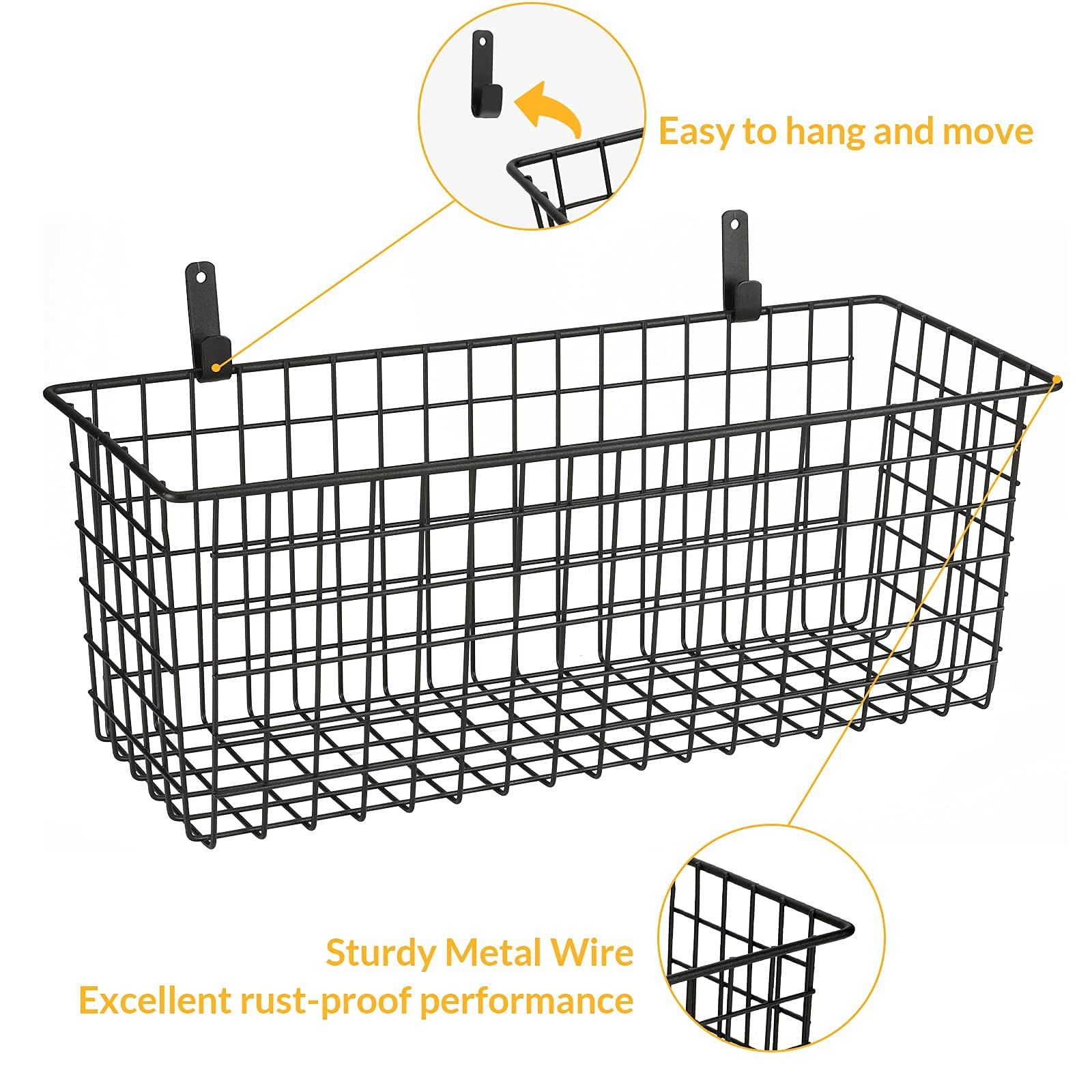 Easy to hang and move

Sturdy Metal Wire
Excellent rust-proof performance