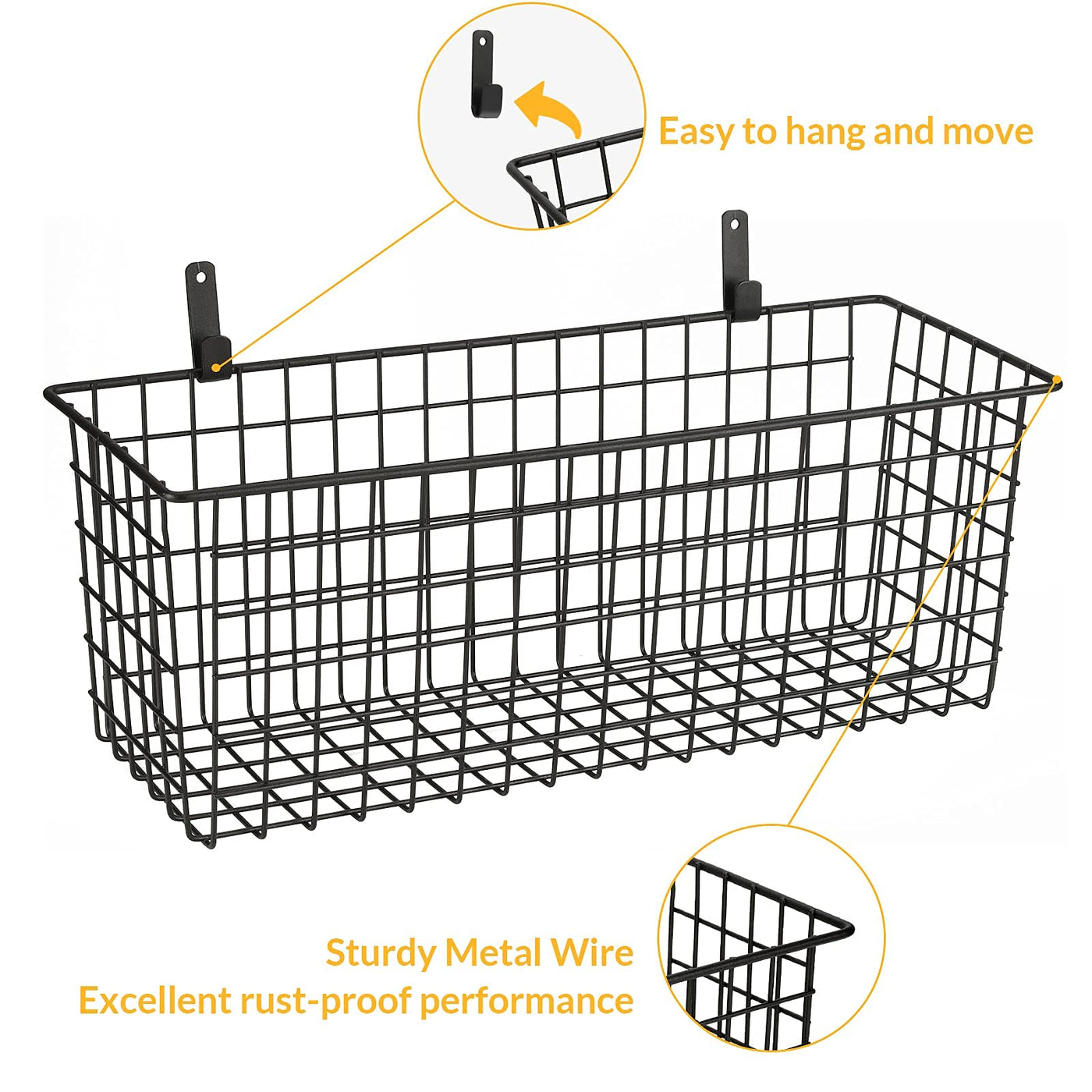 Easy to hang and move

Sturdy Metal Wire
Excellent rust-proof performance