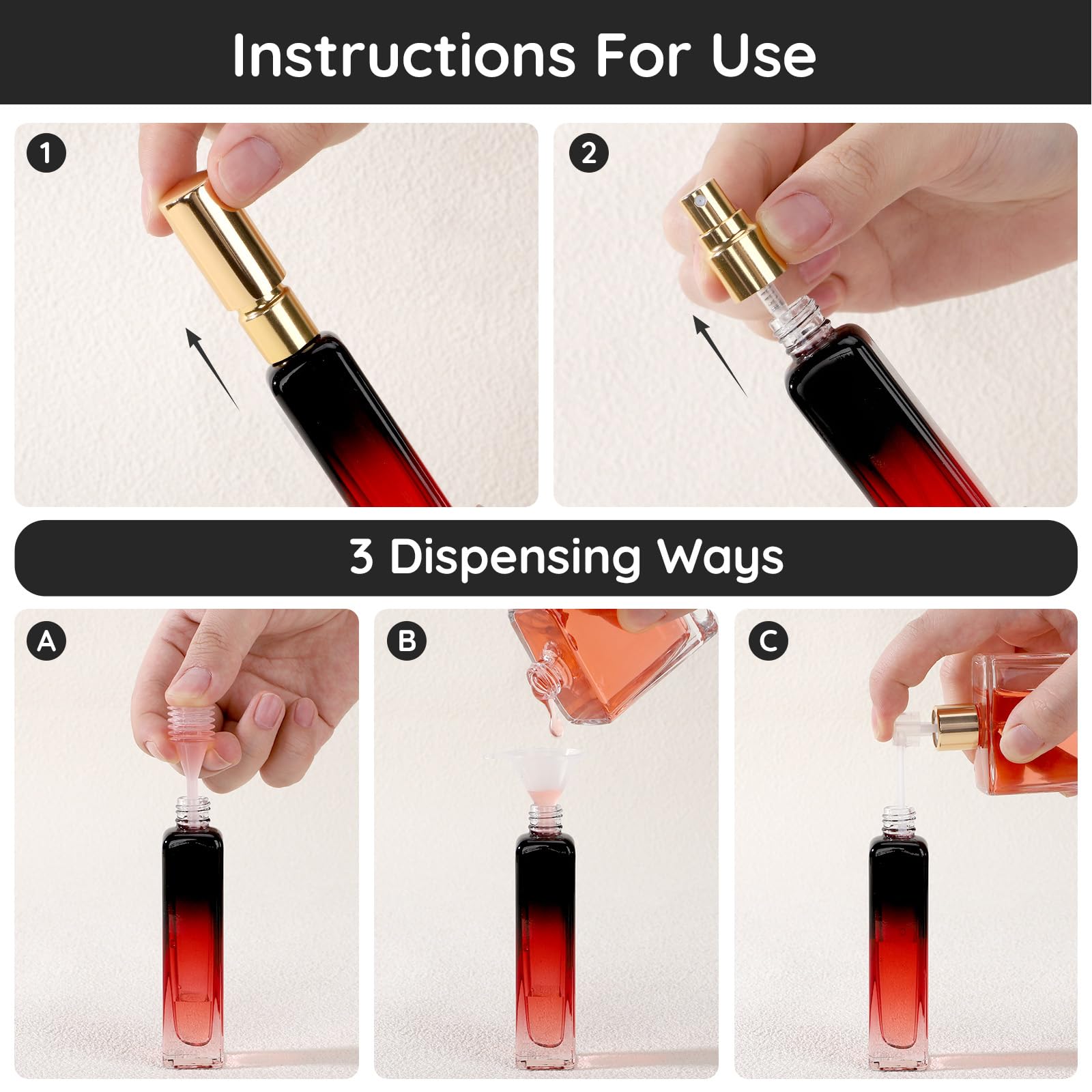 Instructions For Use

1

2

3 Dispensing Ways

A

B

C