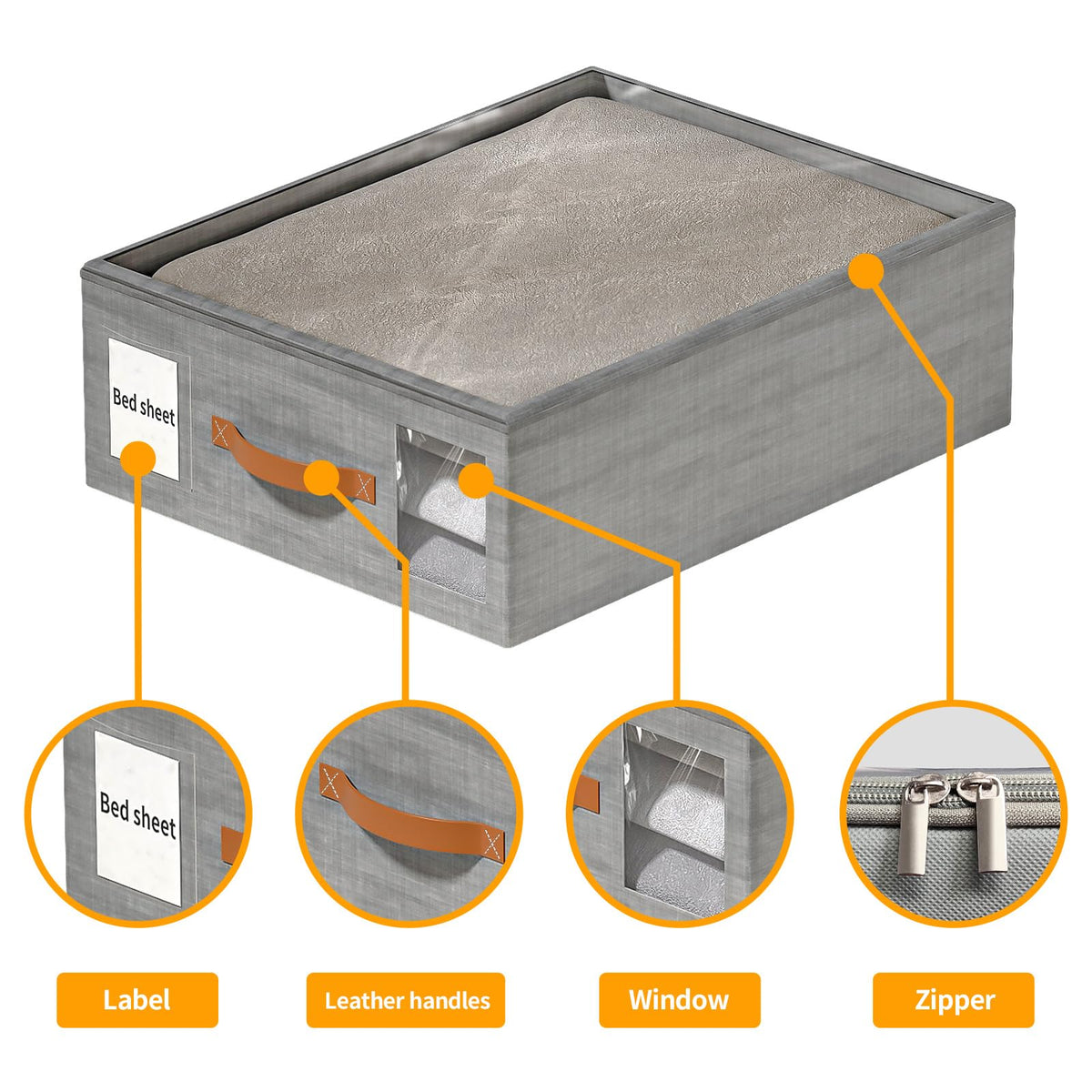 Bed sheet

Bed sheet

Label

Leather handles

Window

Zipper