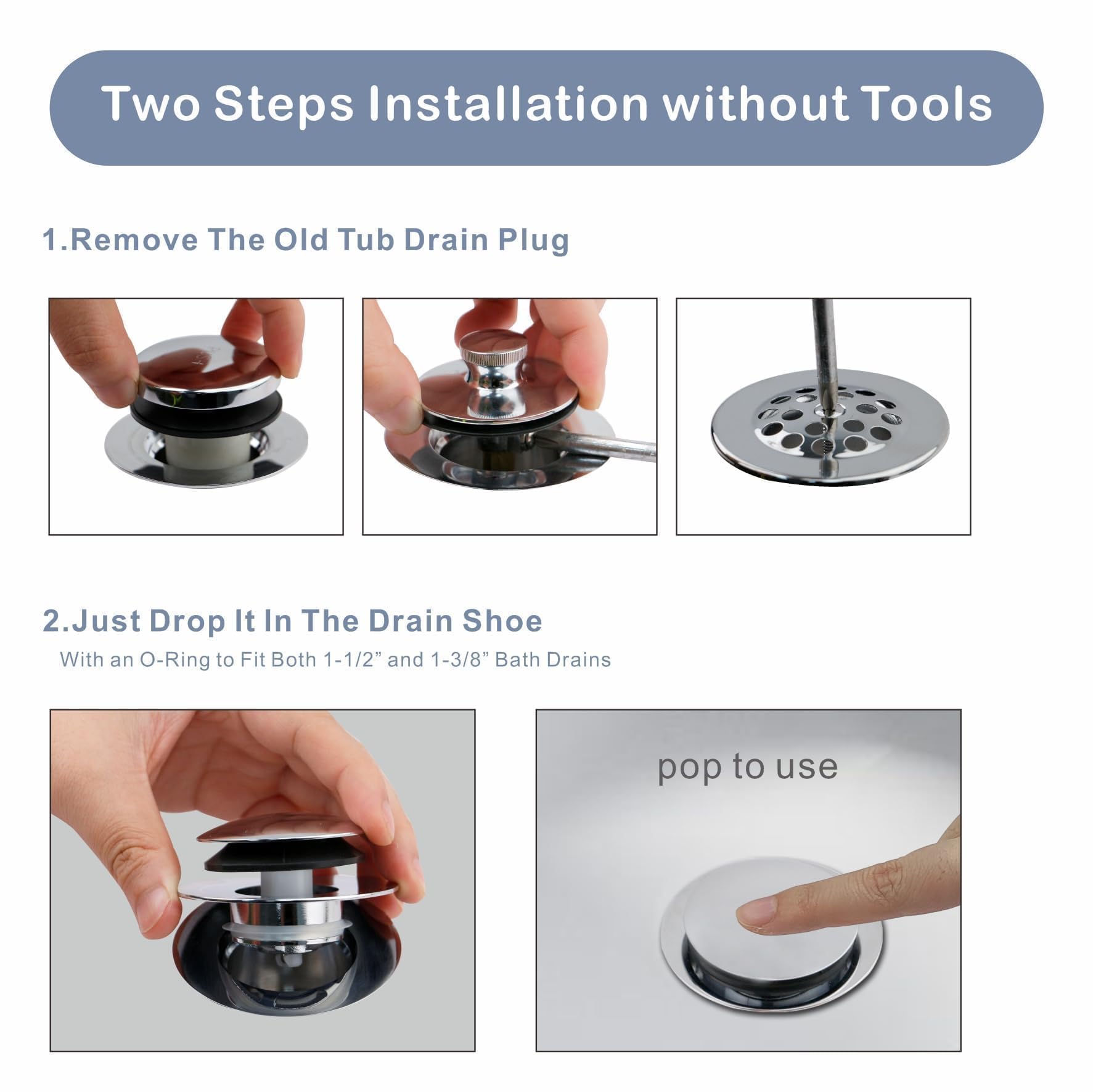 Two Steps Installation without Tools

1.Remove The Old Tub Drain Plug

2.Just Drop It In The Drain Shoe

With an O-Ring to Fit Both 1-1/2” and 1-3/8” Bath Drains

pop to use