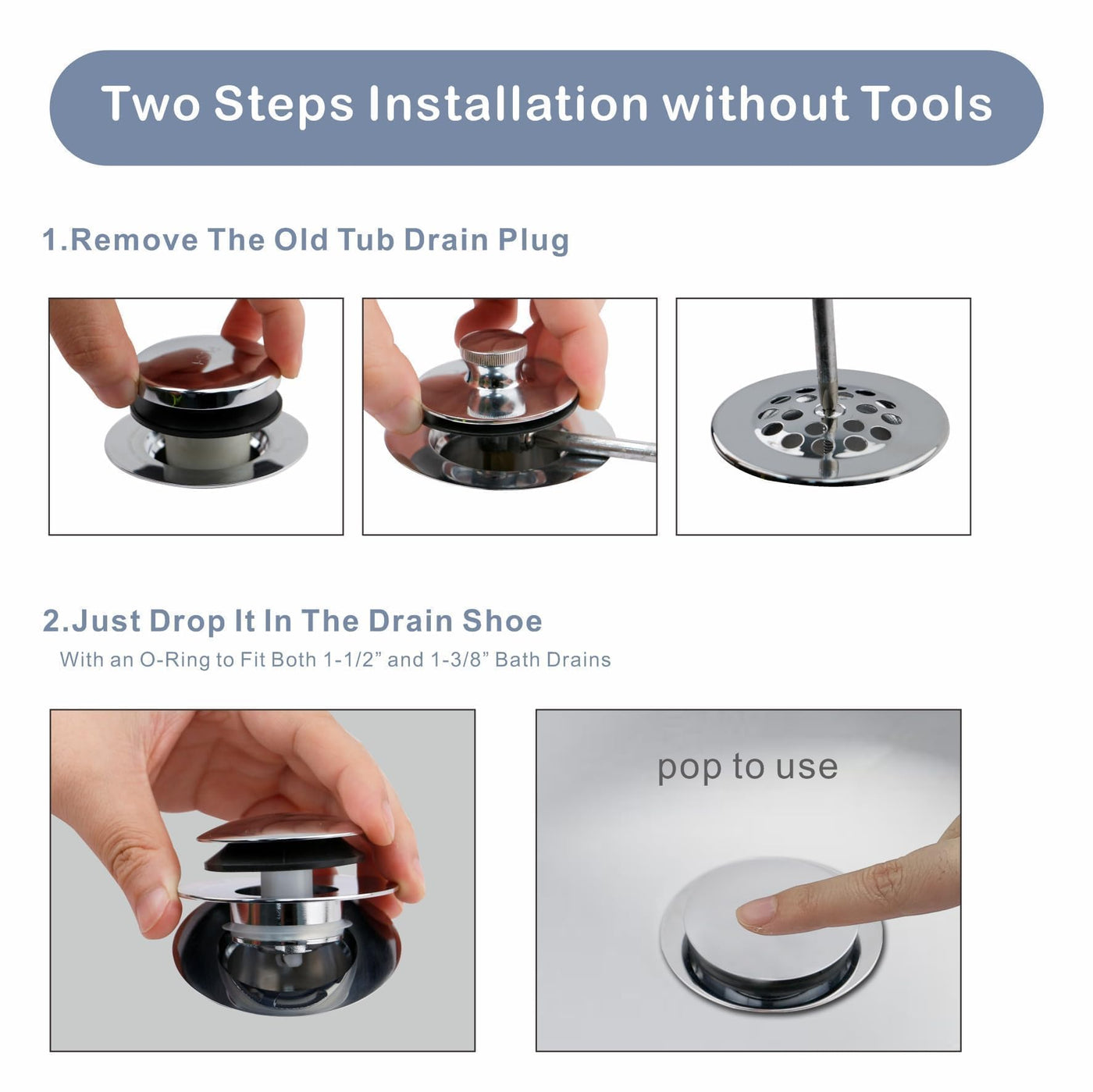 Two Steps Installation without Tools

1.Remove The Old Tub Drain Plug

2.Just Drop It In The Drain Shoe

With an O-Ring to Fit Both 1-1/2” and 1-3/8” Bath Drains

pop to use