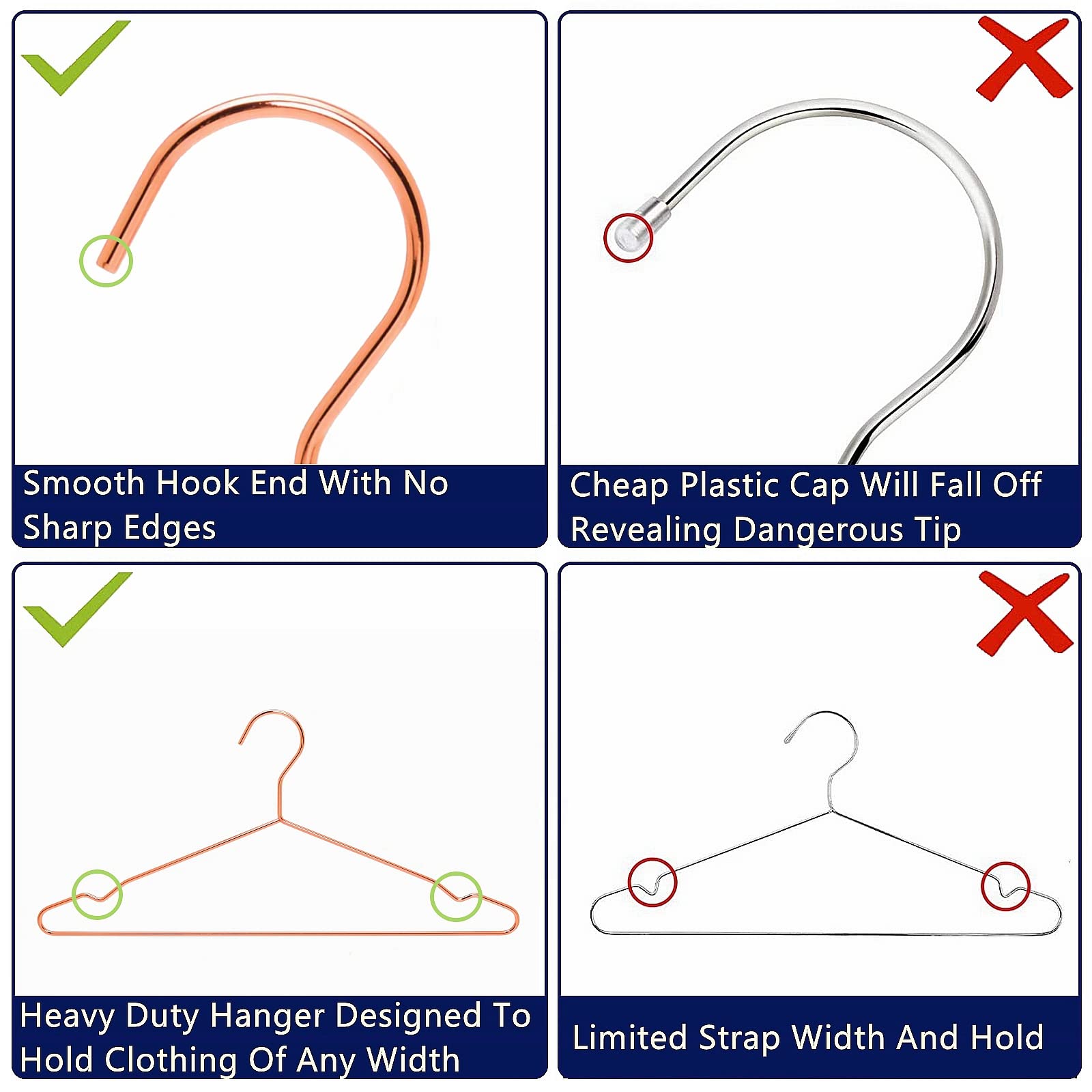 Smooth Hook End With No Sharp Edges

Cheap Plastic Cap Will Fall Off Revealing Dangerous Tip

Heavy Duty Hanger Designed To Hold Clothing Of Any Width

Limited Strap Width And Hold