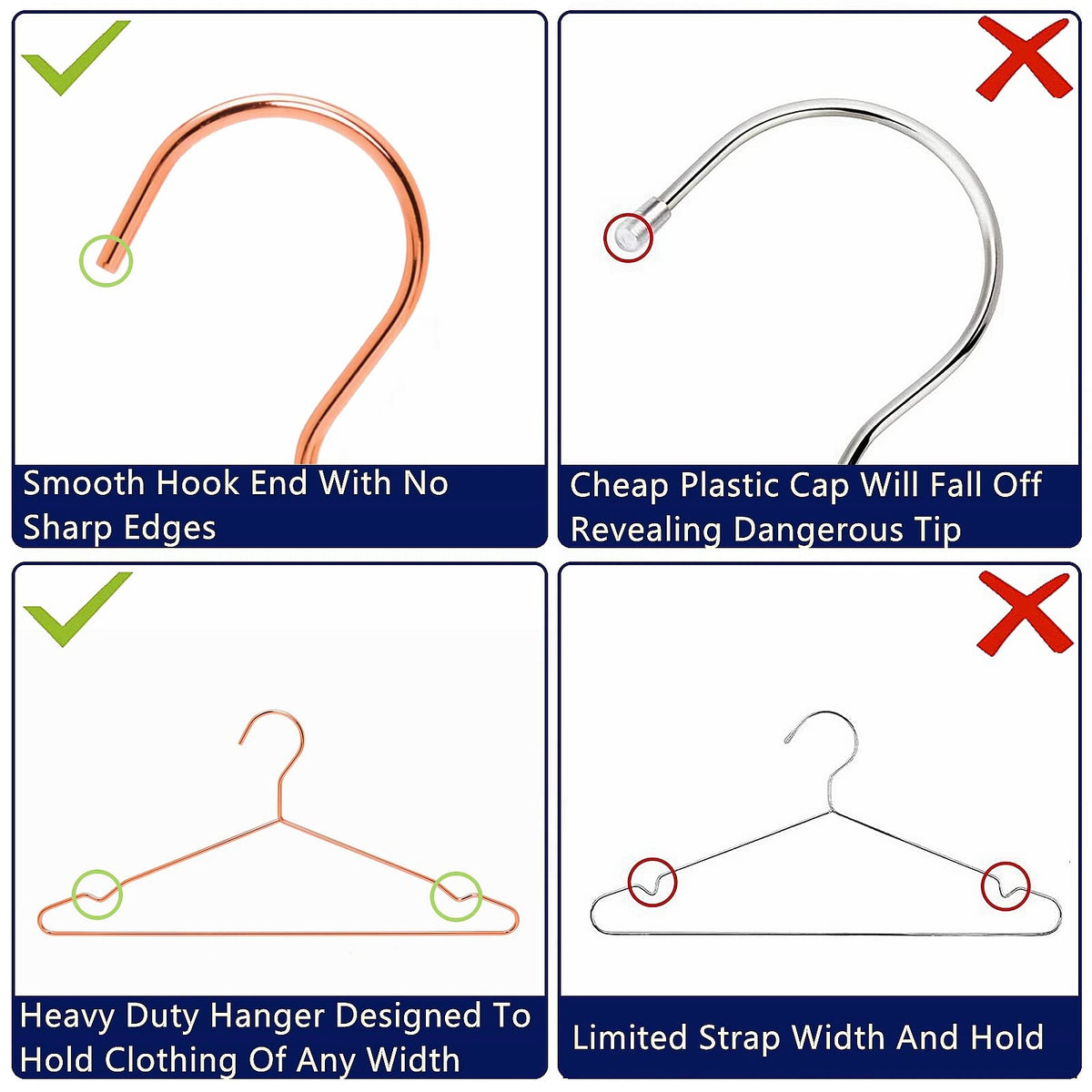 Smooth Hook End With No Sharp Edges

Cheap Plastic Cap Will Fall Off Revealing Dangerous Tip

Heavy Duty Hanger Designed To Hold Clothing Of Any Width

Limited Strap Width And Hold