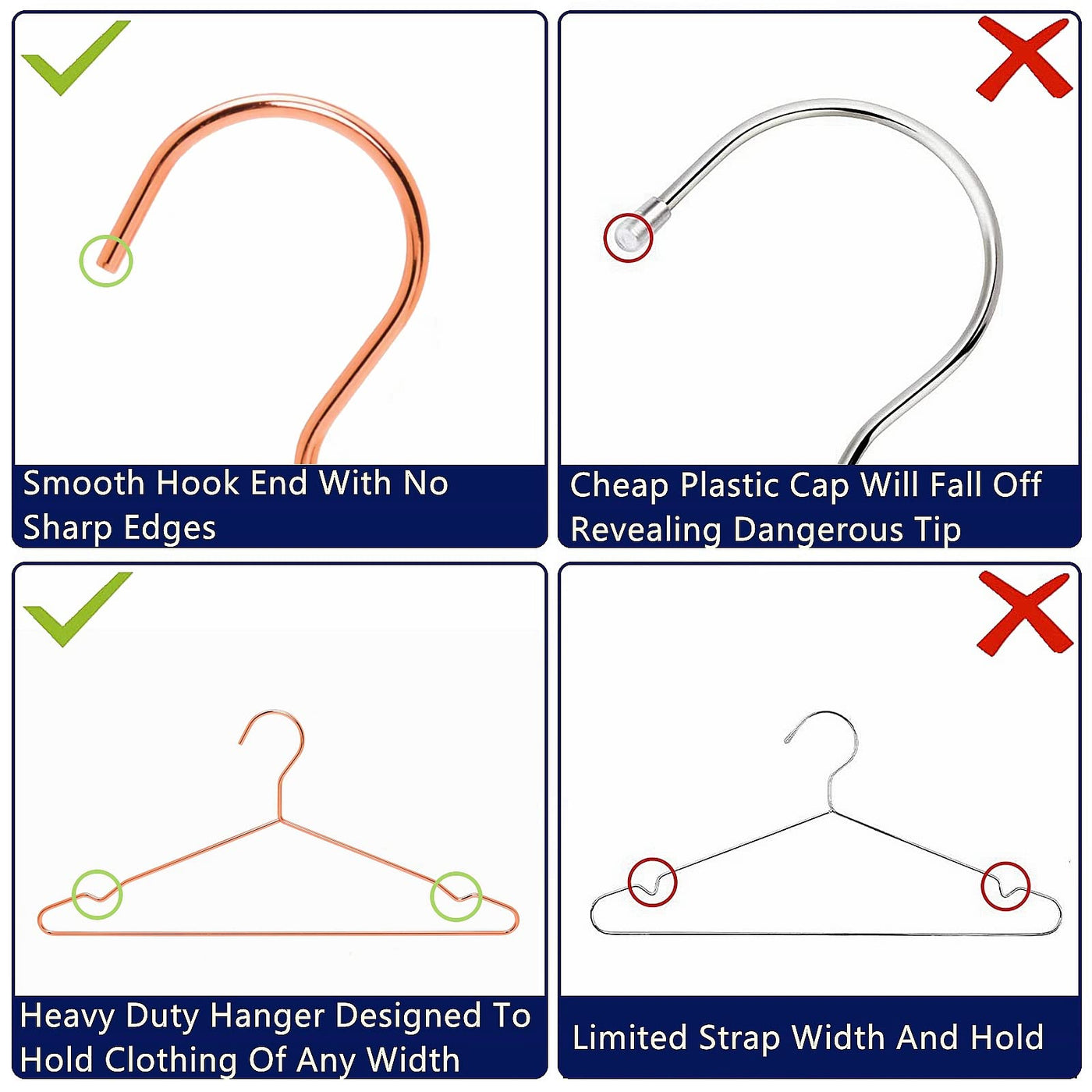 Smooth Hook End With No Sharp Edges

Cheap Plastic Cap Will Fall Off Revealing Dangerous Tip

Heavy Duty Hanger Designed To Hold Clothing Of Any Width

Limited Strap Width And Hold