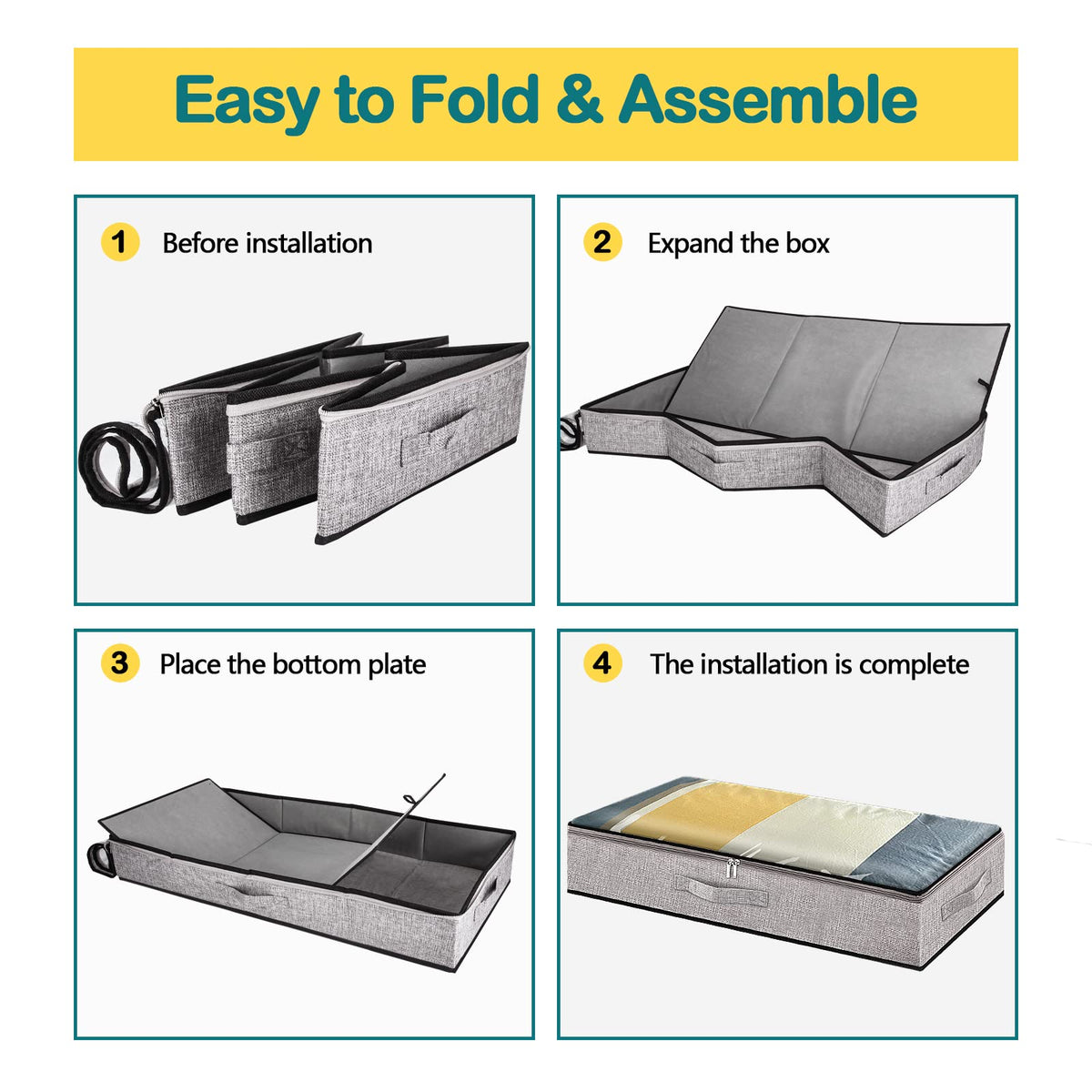 Easy to Fold & Assemble

1 Before installation

2 Expand the box

3 Place the bottom plate

4 The installation is complete