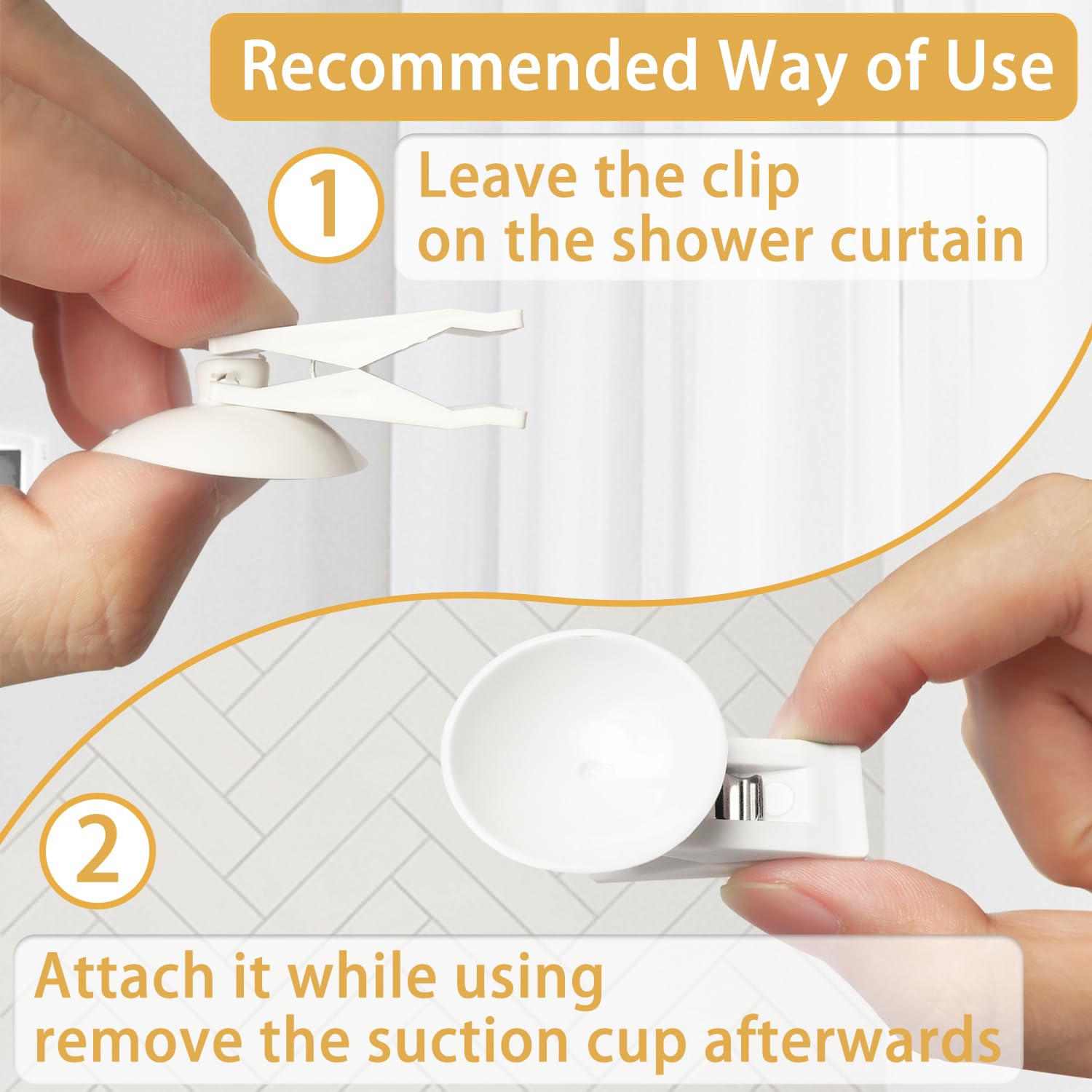 Recommended Way of Use

1 Leave the clip on the shower curtain

2

Attach it while using remove the suction cup afterwards