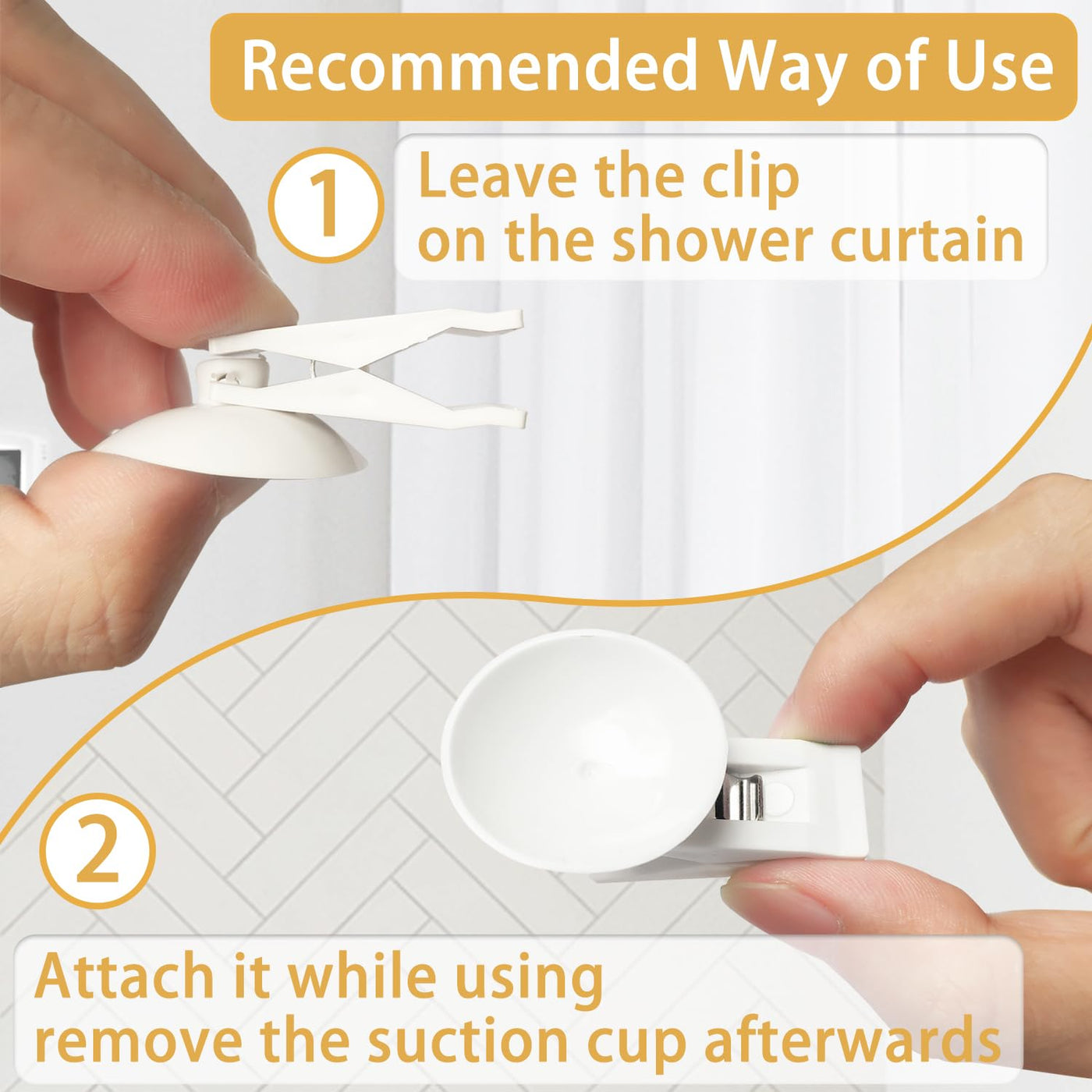 Recommended Way of Use

1 Leave the clip on the shower curtain

2

Attach it while using remove the suction cup afterwards