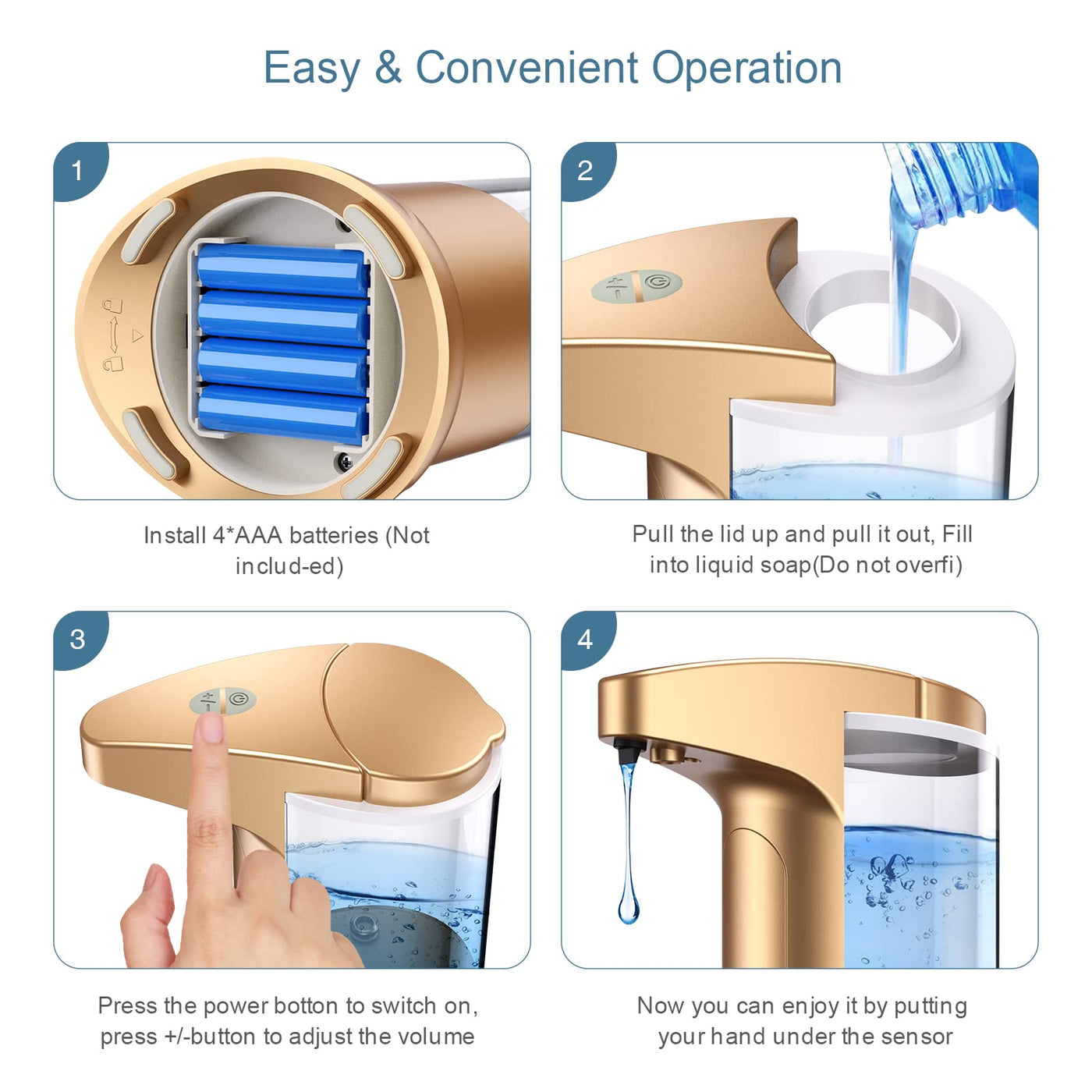 Easy & Convenient Operation

1

Install 4*AAA batteries (Not includ-ed)

2

Pull the lid up and pull it out, Fill into liquid soap(Do not overfi)

3

Press the power botton to switch on, press +/-button to adjust the volume

4

Now you can enjoy it by putting your hand under the sensor