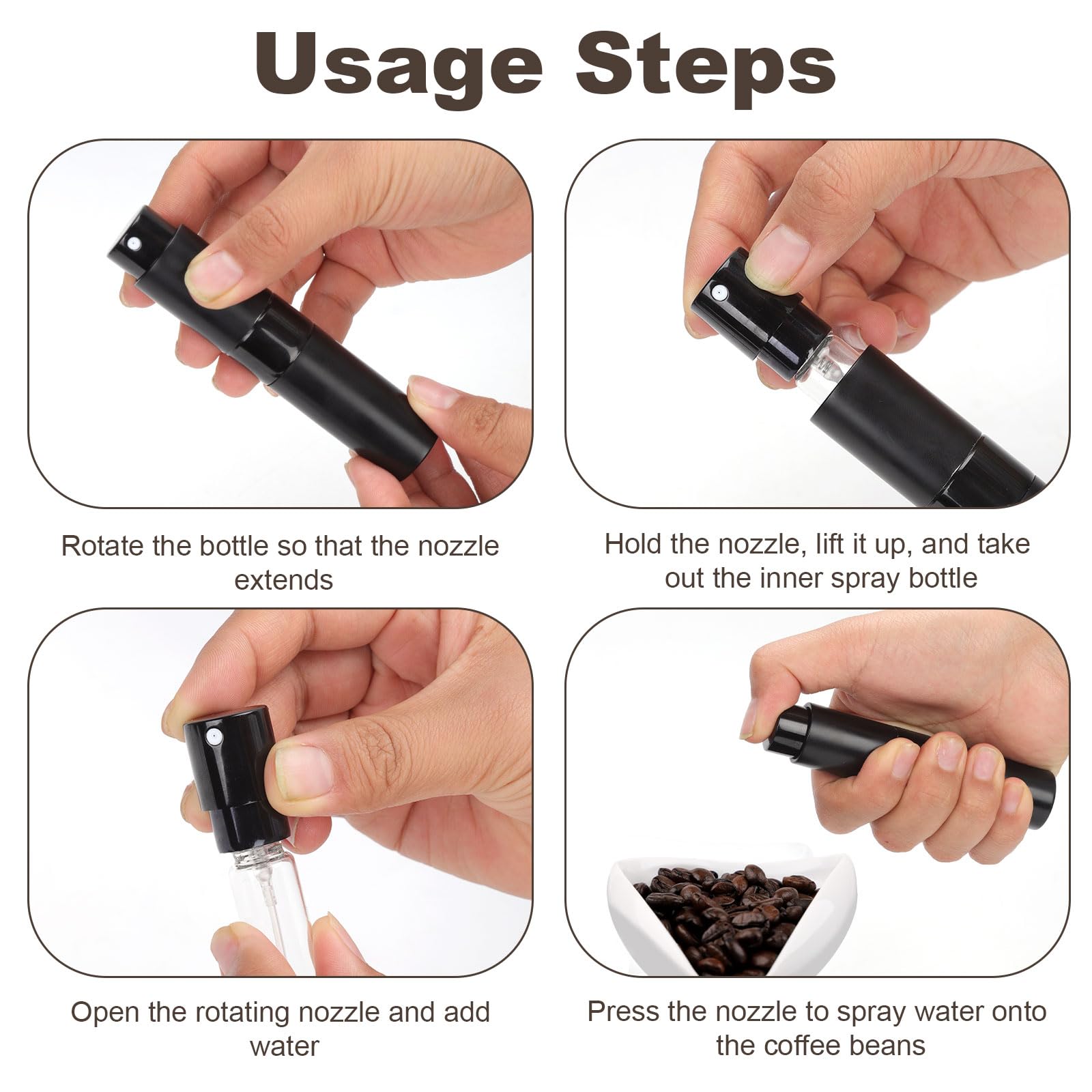 Usage Steps

Rotate the bottle so that the nozzle extends

Hold the nozzle, lift it up, and take out the inner spray bottle

Open the rotating nozzle and add water

Press the nozzle to spray water onto the coffee beans