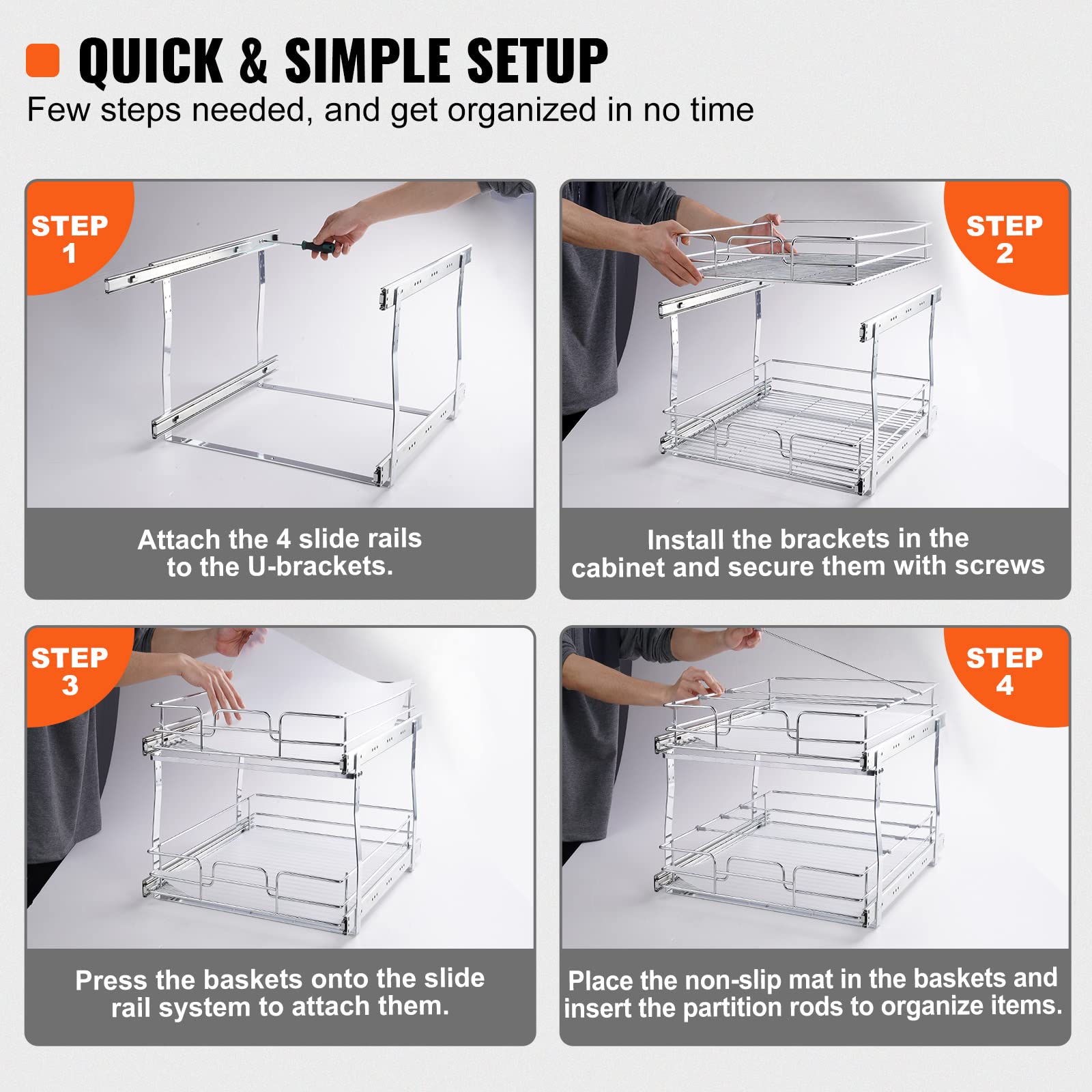 QUICK & SIMPLE SETUP
Few steps needed, and get organized in no time

STEP 1

Attach the 4 slide rails to the U-brackets.

STEP 2

Install the brackets in the cabinet and secure them with screws

STEP 3

Press the baskets onto the slide rail system to attach them.

STEP 4

Place the non-slip mat in the baskets and insert the partition rods to organize items.