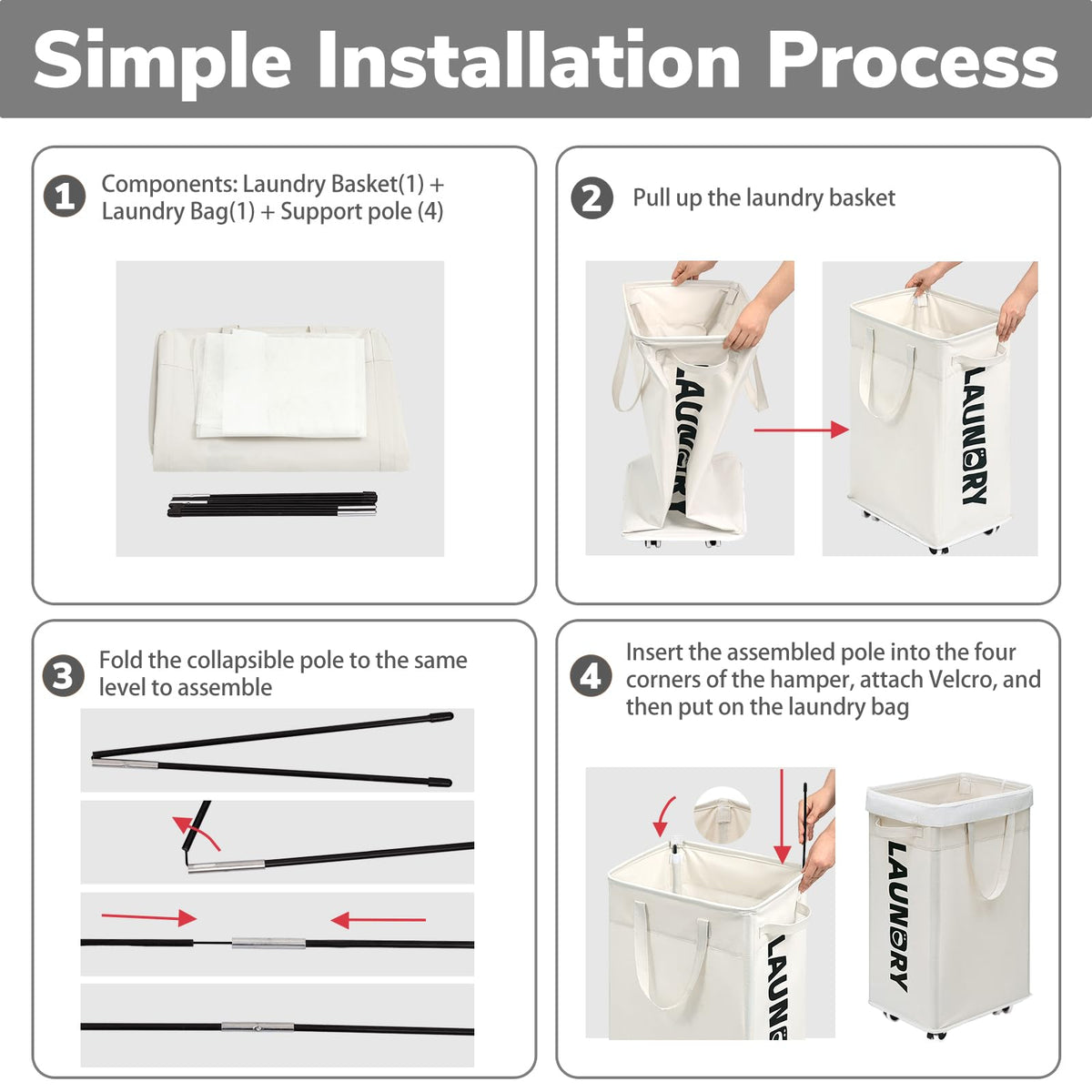 Simple Installation Process

1 Components: Laundry Basket(1) + Laundry Bag(1) + Support pole (4)

2 Pull up the laundry basket

LAUNDRY

LAUNDRY

3 Fold the collapsible pole to the same level to assemble

4 Insert the assembled pole into the four corners of the hamper, attach Velcro, and then put on the laundry bag

LAUN

LAUNDRY