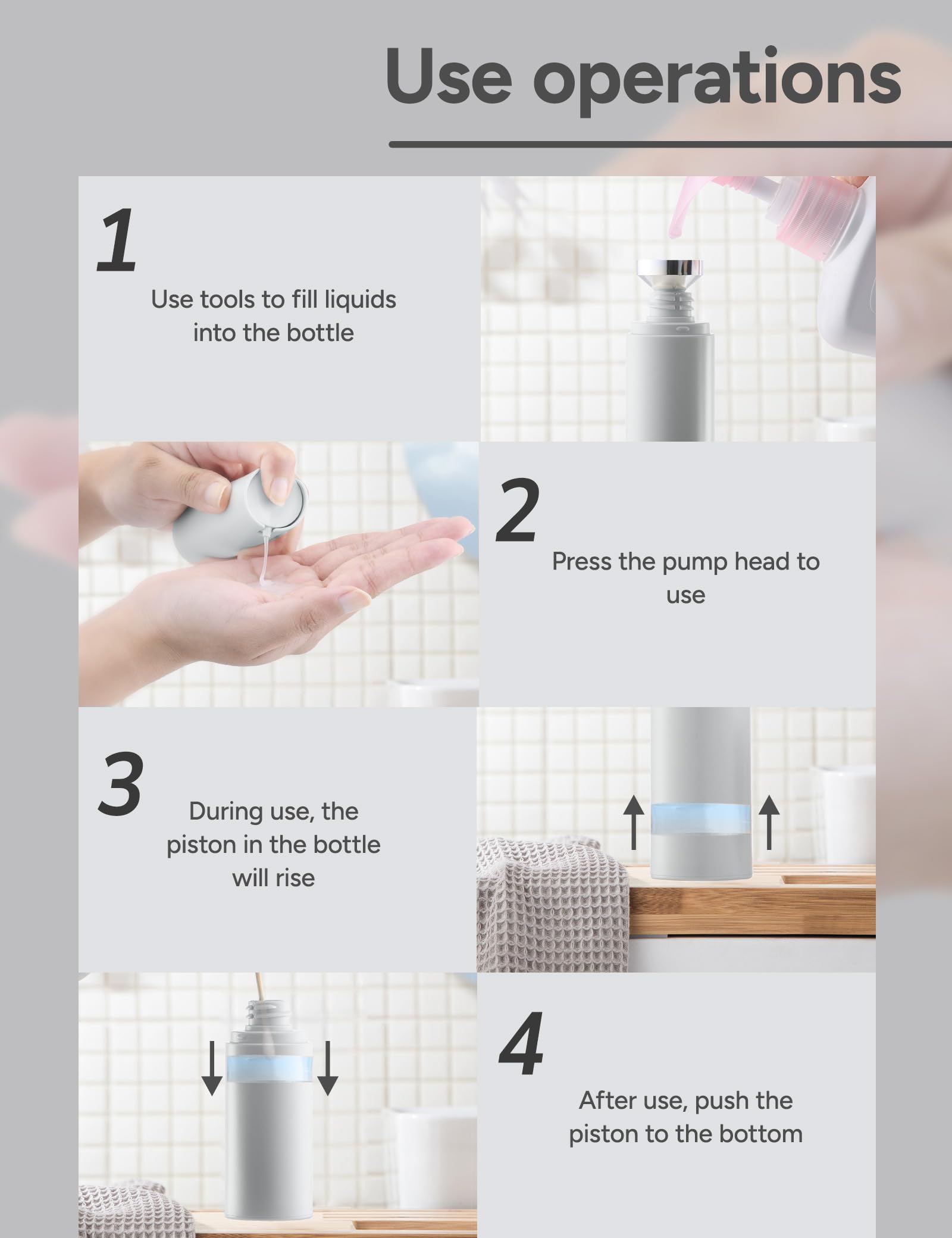 Use operations

1
Use tools to fill liquids into the bottle

2
Press the pump head to use

3
During use, the piston in the bottle will rise

4
After use, push the piston to the bottom