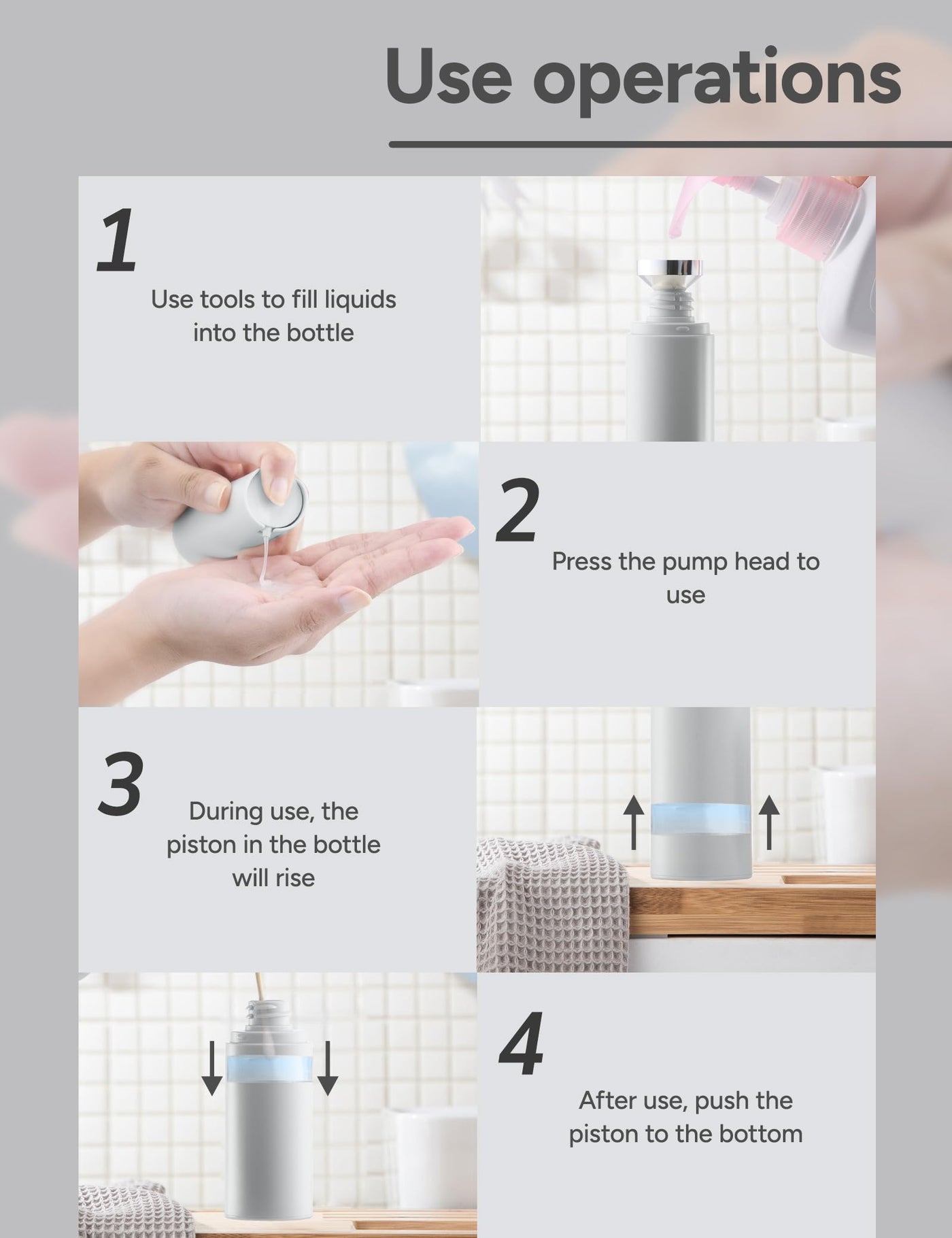 Use operations

1

Use tools to fill liquids into the bottle

2

Press the pump head to use

3

During use, the piston in the bottle will rise

4

After use, push the piston to the bottom