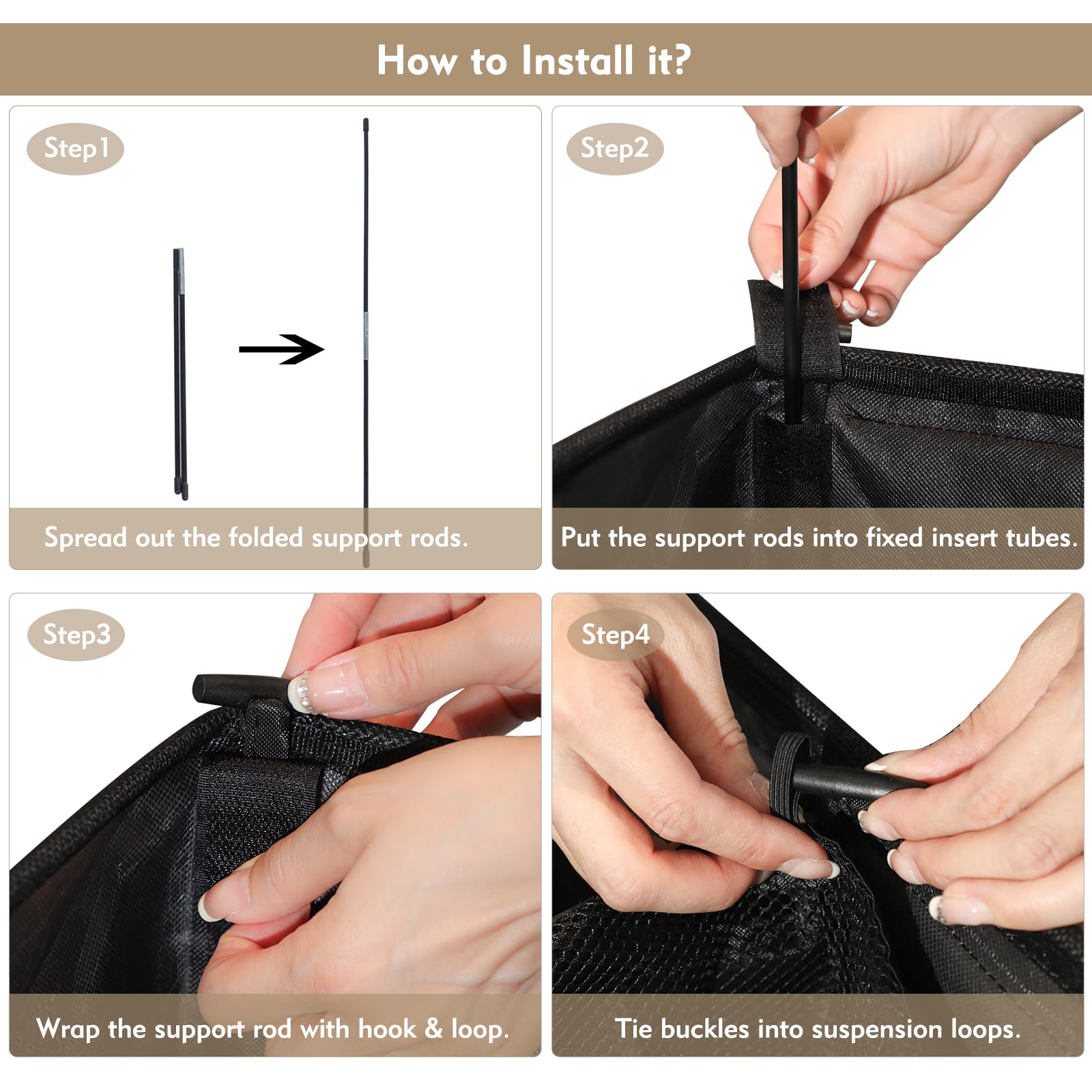 How to Install it?

Step1

Spread out the folded support rods.

Step2

Put the support rods into fixed insert tubes.

Step3

Wrap the support rod with hook & loop.

Step4

Tie buckles into suspension loops.