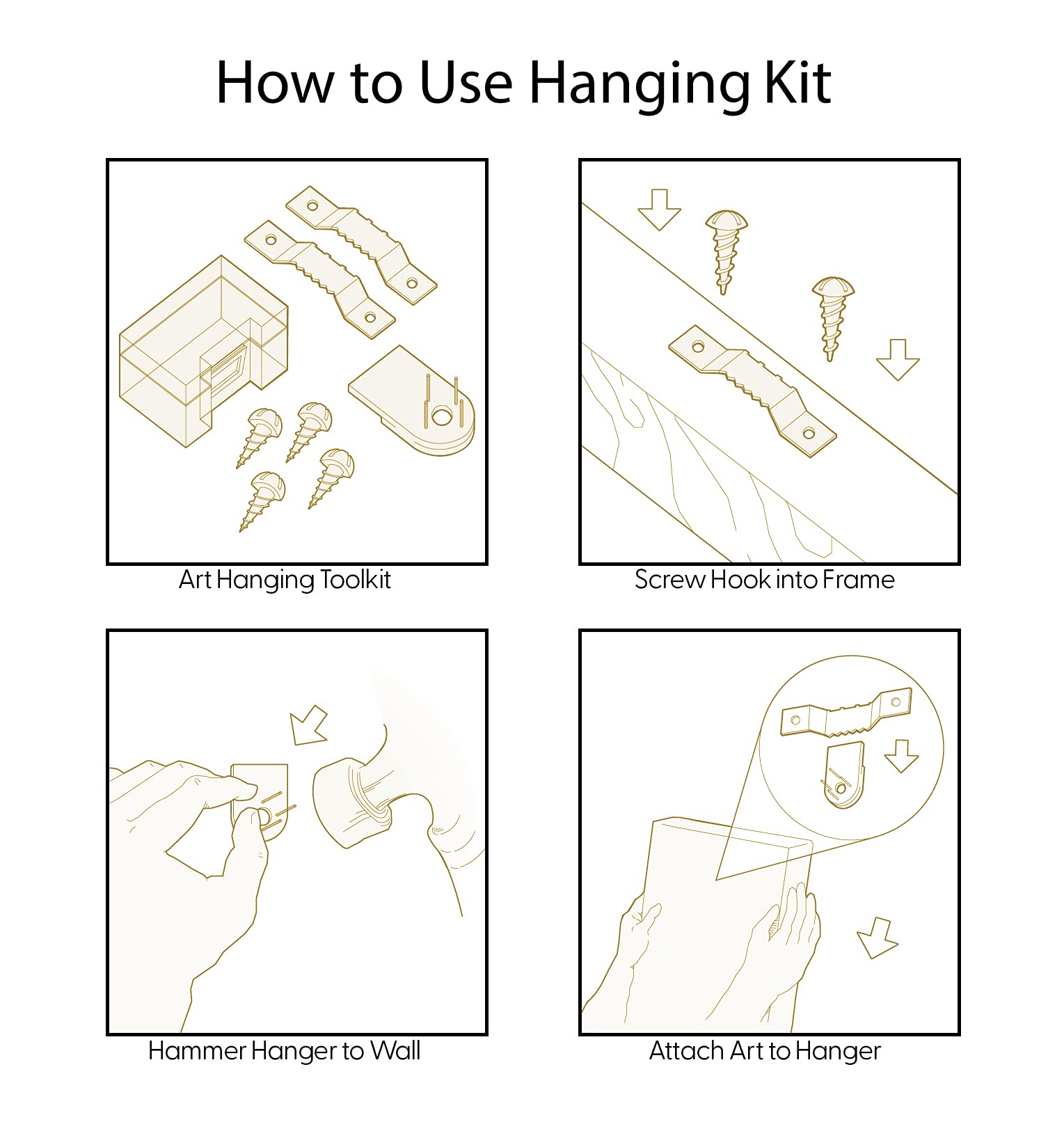 How to Use Hanging Kit

Art Hanging Toolkit

Screw Hook into Frame

Hammer Hanger to Wall

Attach Art to Hanger