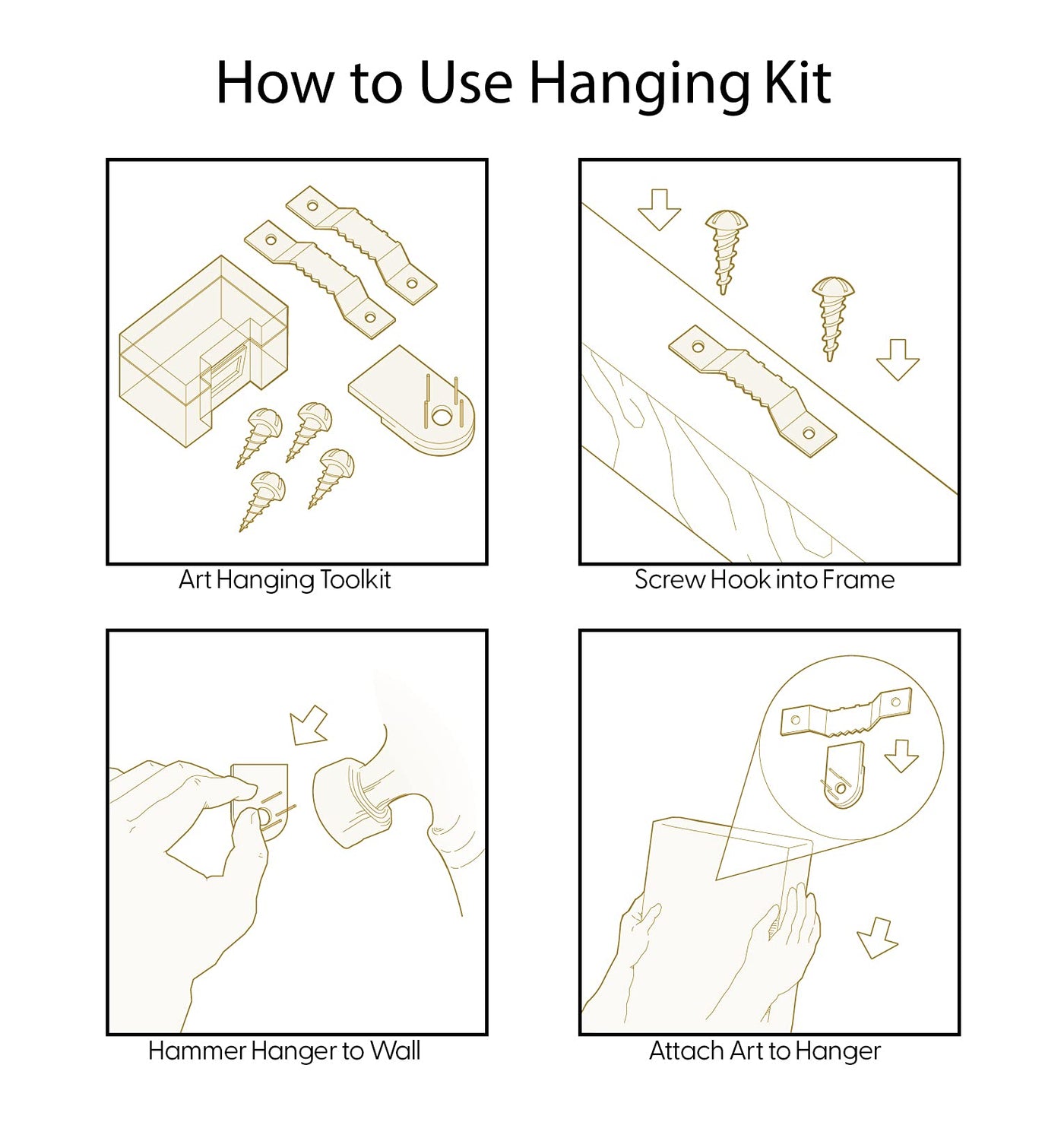 How to Use Hanging Kit

Art Hanging Toolkit

Screw Hook into Frame

Hammer Hanger to Wall

Attach Art to Hanger