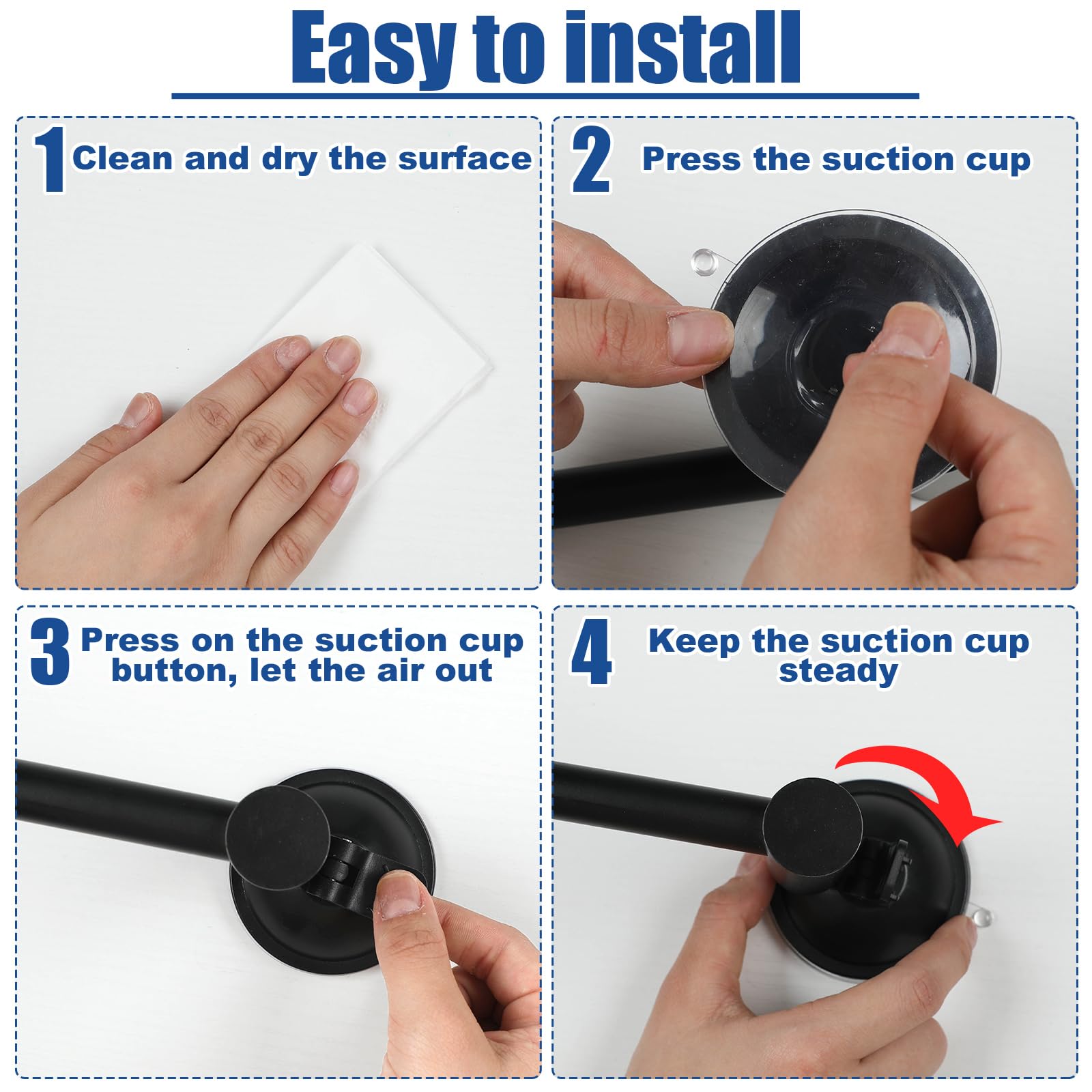 Easy to install

1 Clean and dry the surface

2 Press the suction cup

3 Press on the suction cup button, let the air out

4 Keep the suction cup steady