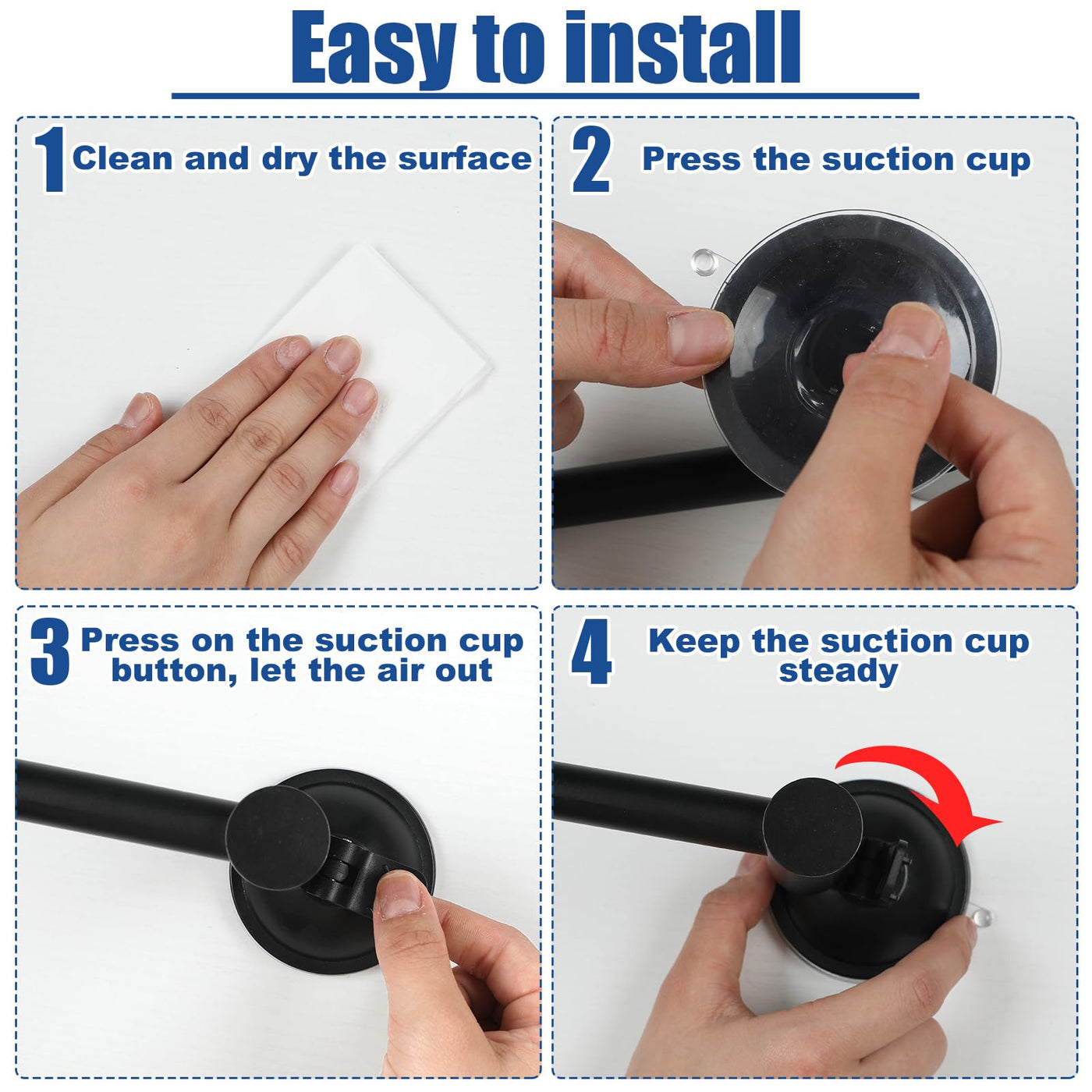 Easy to install

1 Clean and dry the surface

2 Press the suction cup

3 Press on the suction cup button, let the air out

4 Keep the suction cup steady