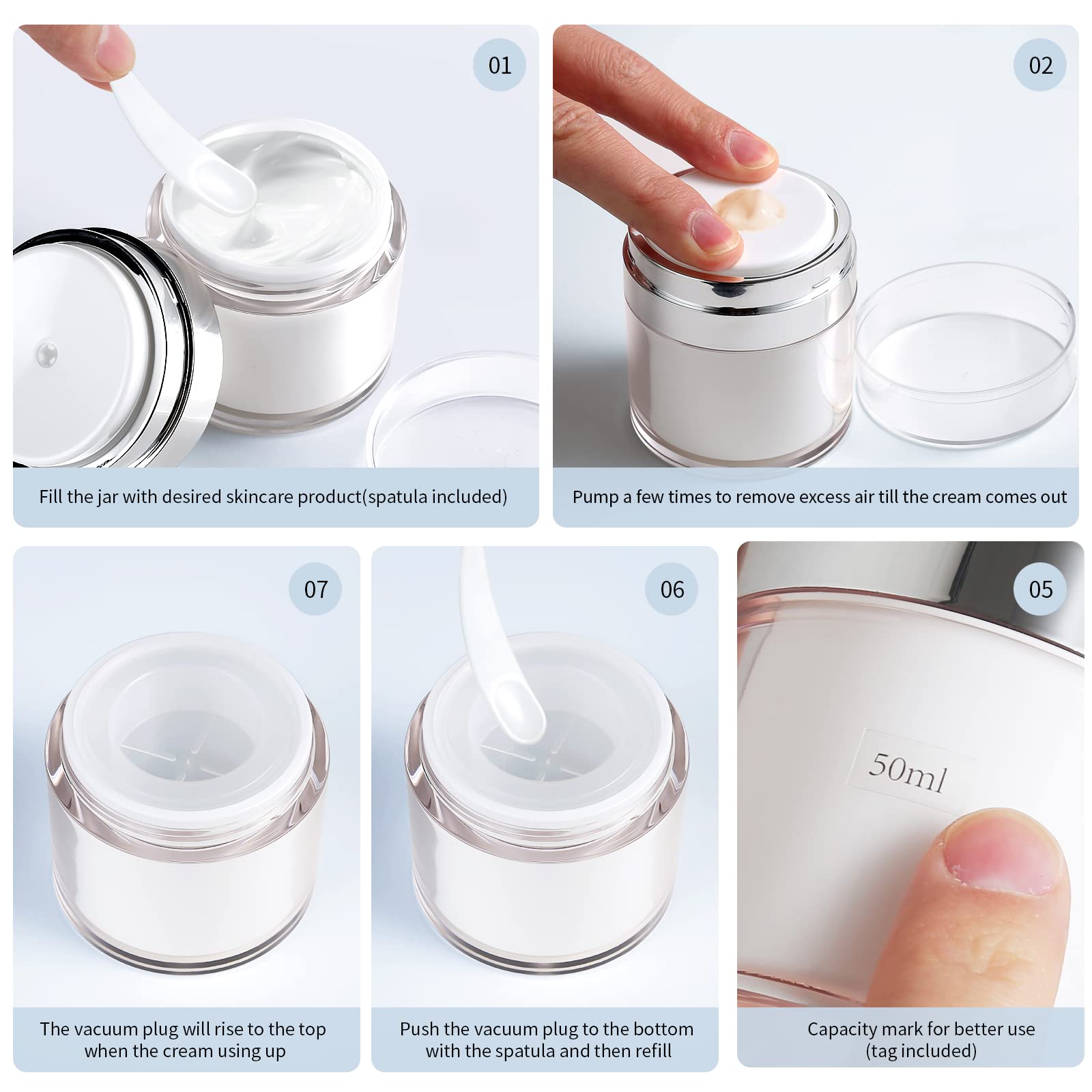 01

Fill the jar with desired skincare product(spatula included)

02

Pump a few times to remove excess air till the cream comes out

07

The vacuum plug will rise to the top when the cream using up

06

Push the vacuum plug to the bottom with the spatula and then refill

05

50ml

Capacity mark for better use (tag included)