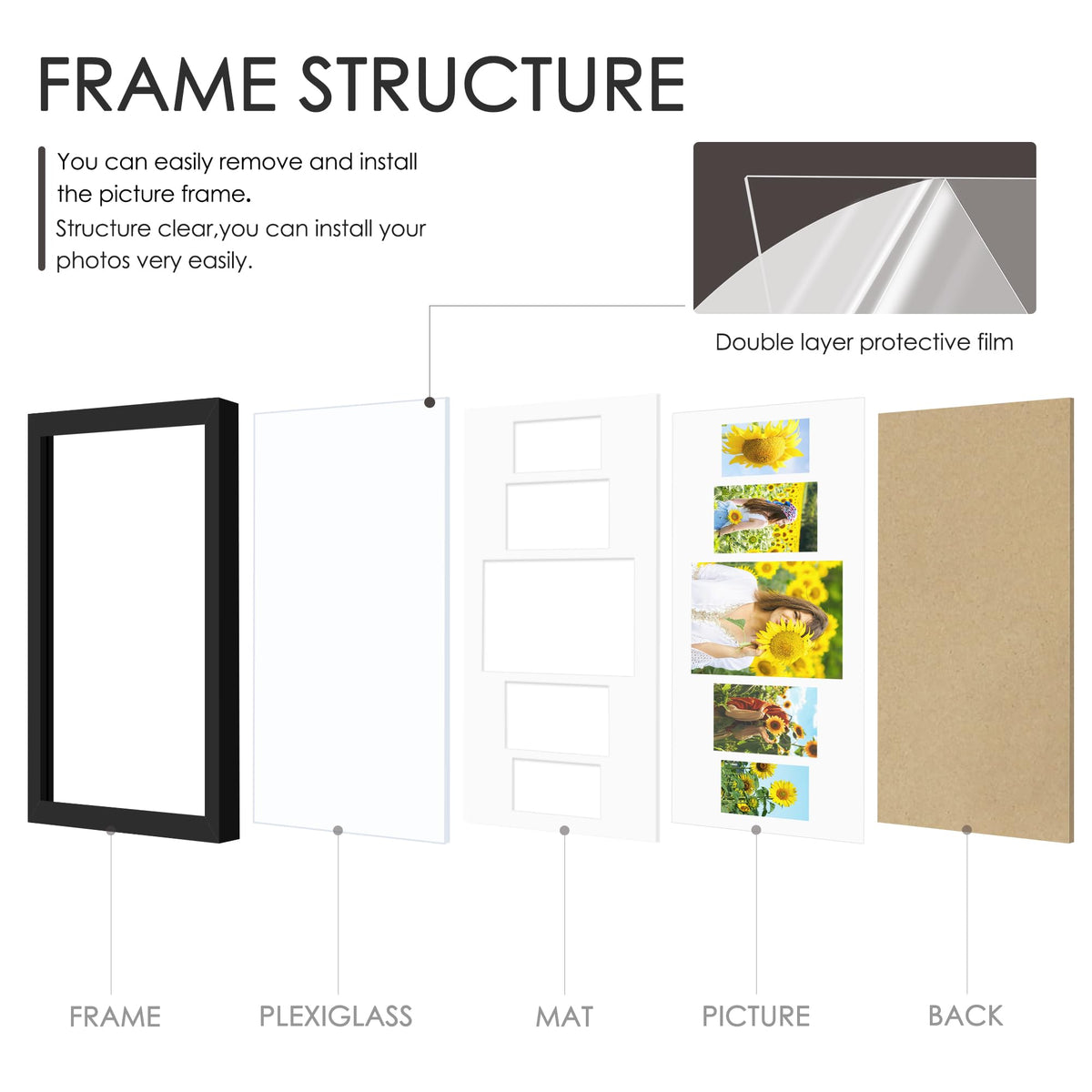 FRAME STRUCTURE

You can easily remove and install the picture frame.
Structure clear,you can install your photos very easily.

Double layer protective film

FRAME

PLEXIGLASS

MAT

PICTURE

BACK