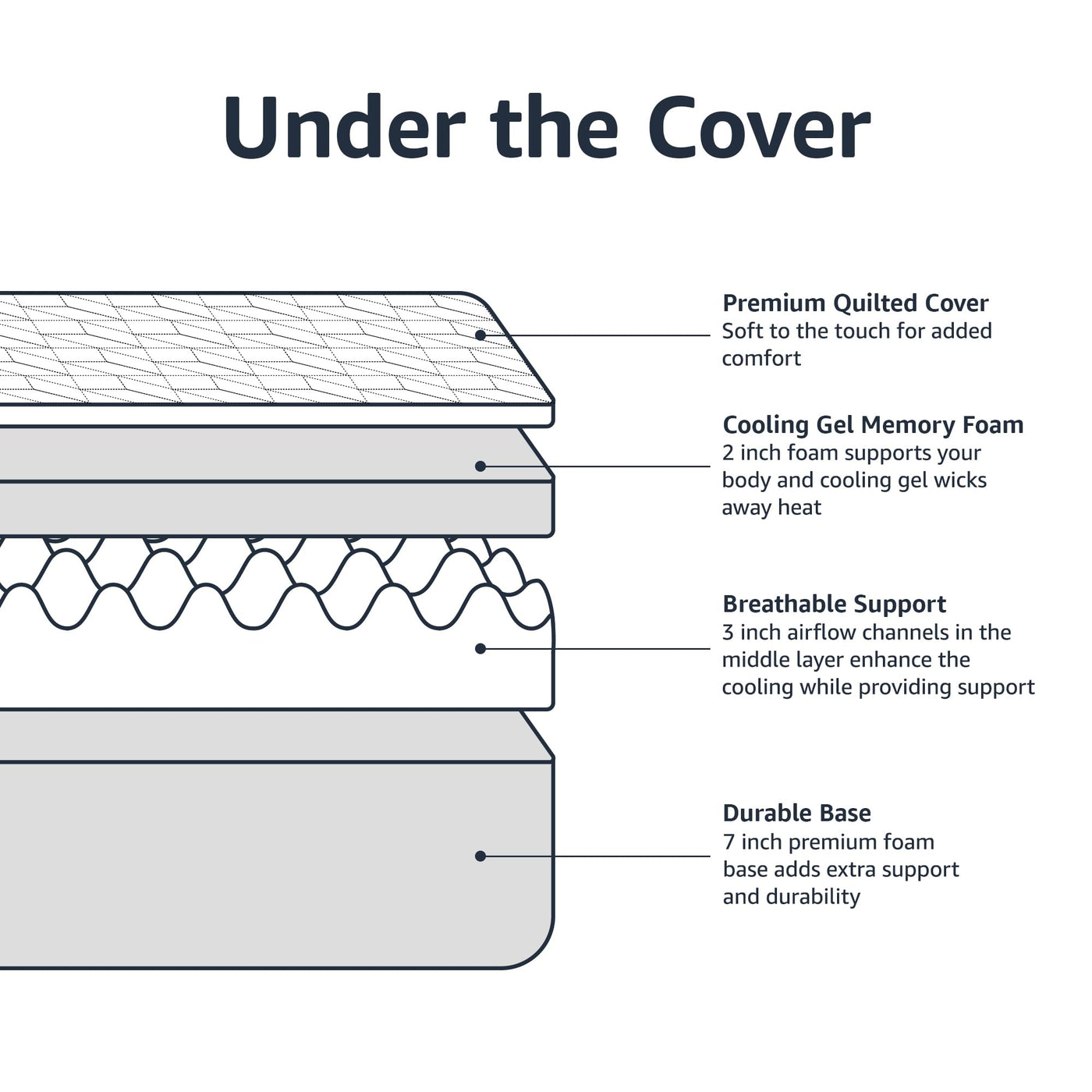 Under the Cover

Premium Quilted Cover
Soft to the touch for added comfort

Cooling Gel Memory Foam
2 inch foam supports your body and cooling gel wicks away heat

Breathable Support
3 inch airflow channels in the middle layer enhance the cooling while providing support

Durable Base
7 inch premium foam base adds extra support and durability