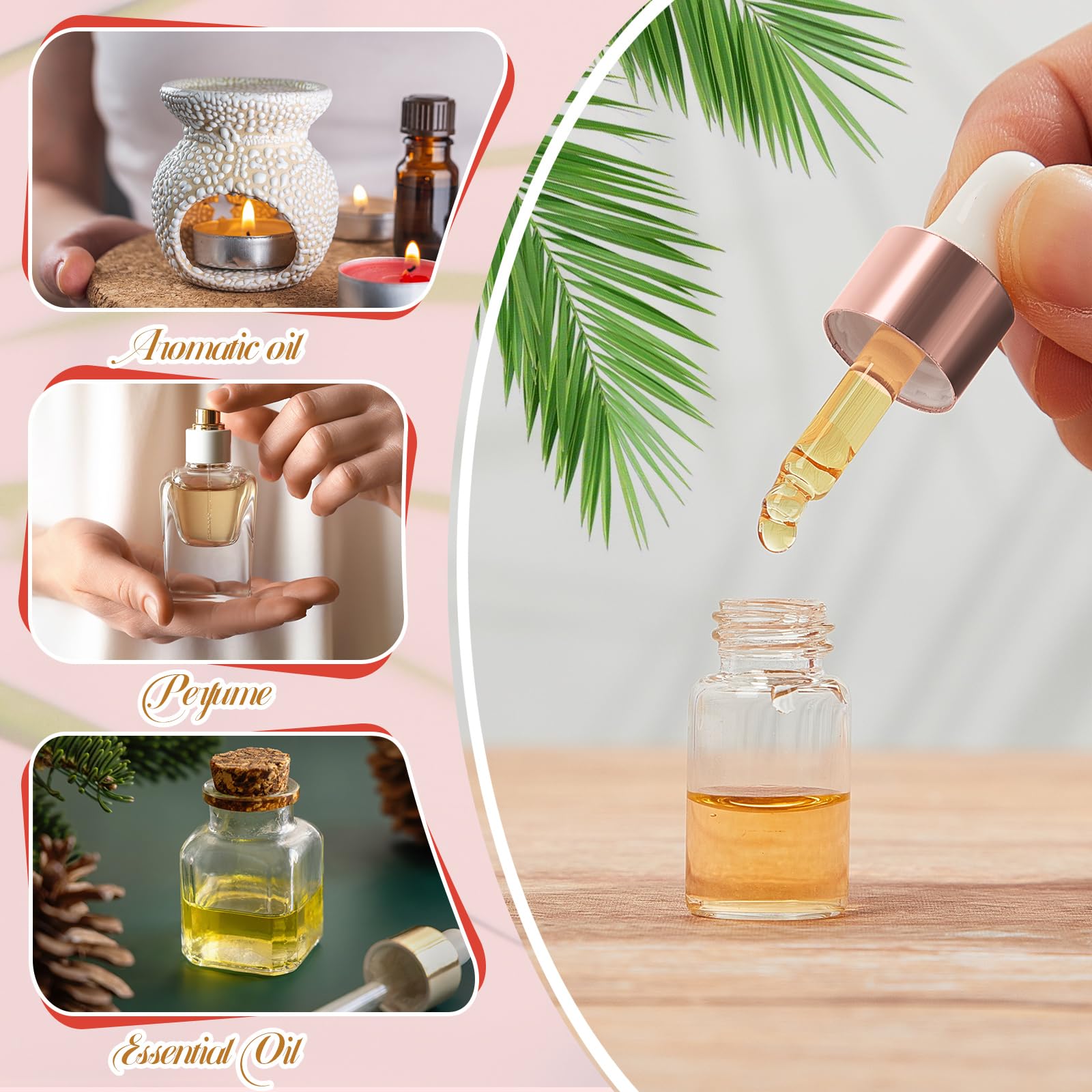 Aromatic oil

Perfume

Essential Oil