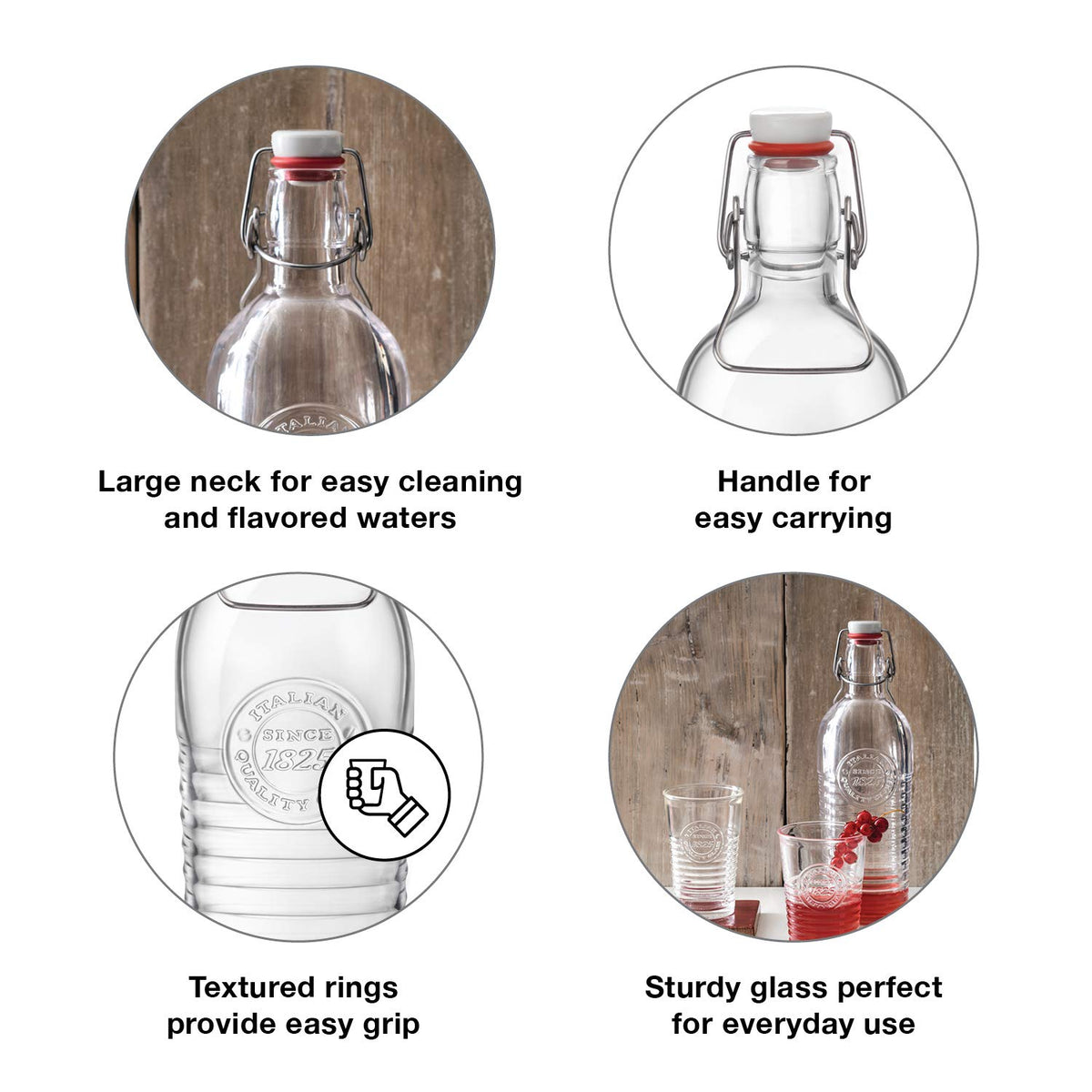 ITALIAN

Large neck for easy cleaning and flavored waters

Handle for easy carrying

ITALIAN SINCE 1825 QUALITY

Textured rings provide easy grip

Sturdy glass perfect for everyday use