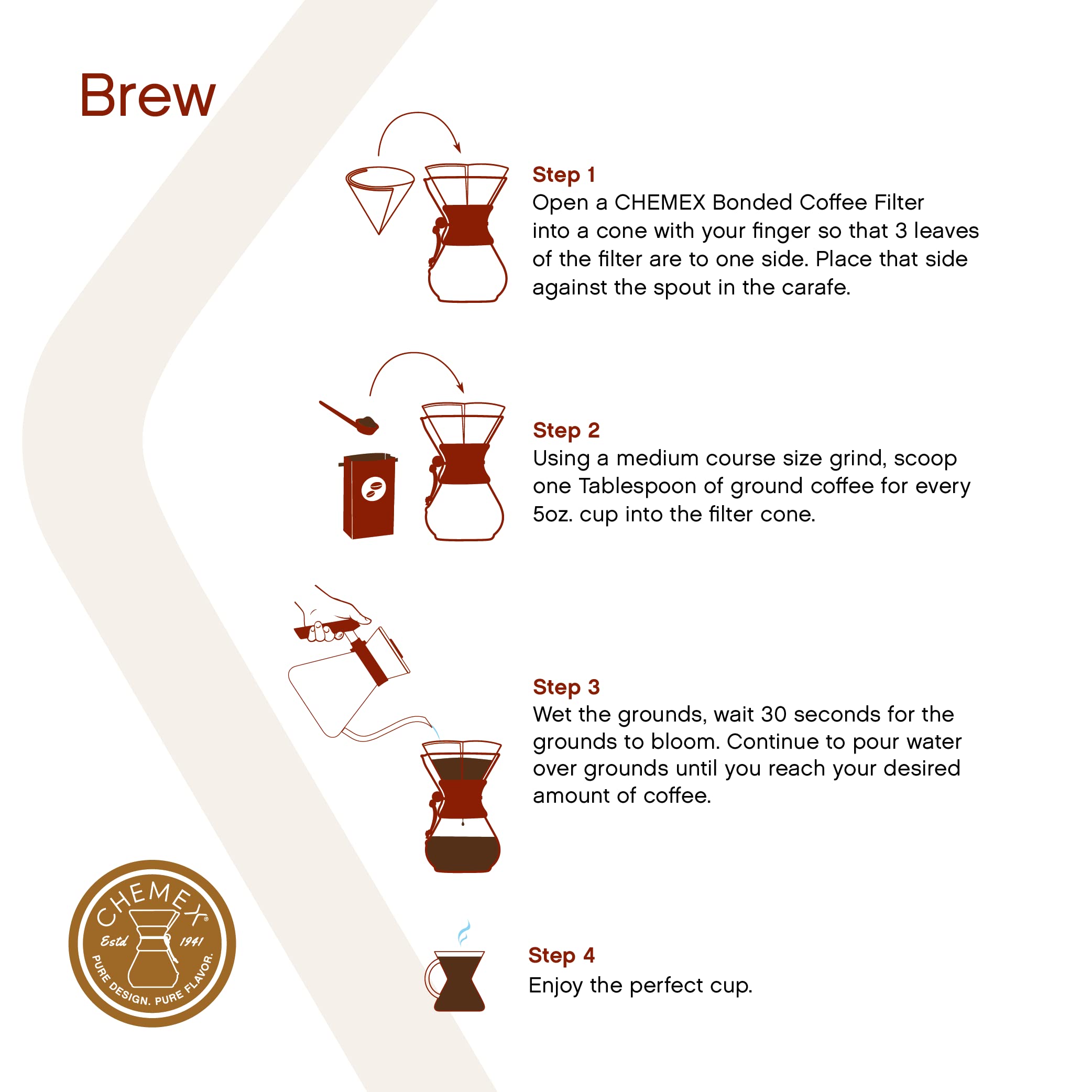 Brew

Step 1
Open a CHEMEX Bonded Coffee Filter into a cone with your finger so that 3 leaves of the filter are to one side. Place that side against the spout in the carafe.

Step 2
Using a medium course size grind, scoop one Tablespoon of ground coffee for every 5oz. cup into the filter cone.

Step 3
Wet the grounds, wait 30 seconds for the grounds to bloom. Continue to pour water over grounds until you reach your desired amount of coffee.

Step 4
Enjoy the perfect cup.

CHEMEX®
Estd 1941
PURE DESIGN. PURE FLAVOR.