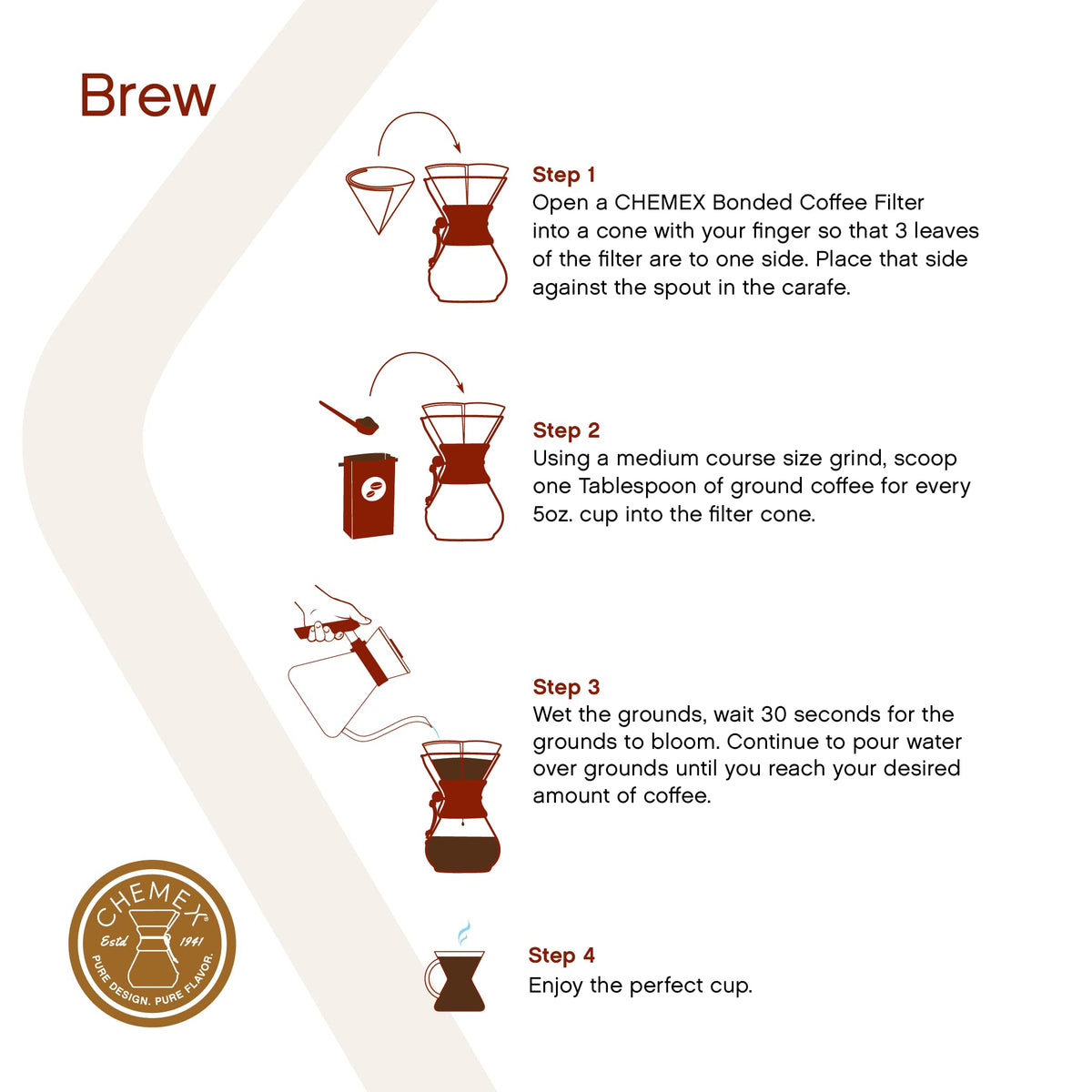 Brew

Step 1
Open a CHEMEX Bonded Coffee Filter into a cone with your finger so that 3 leaves of the filter are to one side. Place that side against the spout in the carafe.

Step 2
Using a medium course size grind, scoop one Tablespoon of ground coffee for every 5oz. cup into the filter cone.

Step 3
Wet the grounds, wait 30 seconds for the grounds to bloom. Continue to pour water over grounds until you reach your desired amount of coffee.

Step 4
Enjoy the perfect cup.

CHEMEX®
Estd 1941
PURE DESIGN. PURE FLAVOR.