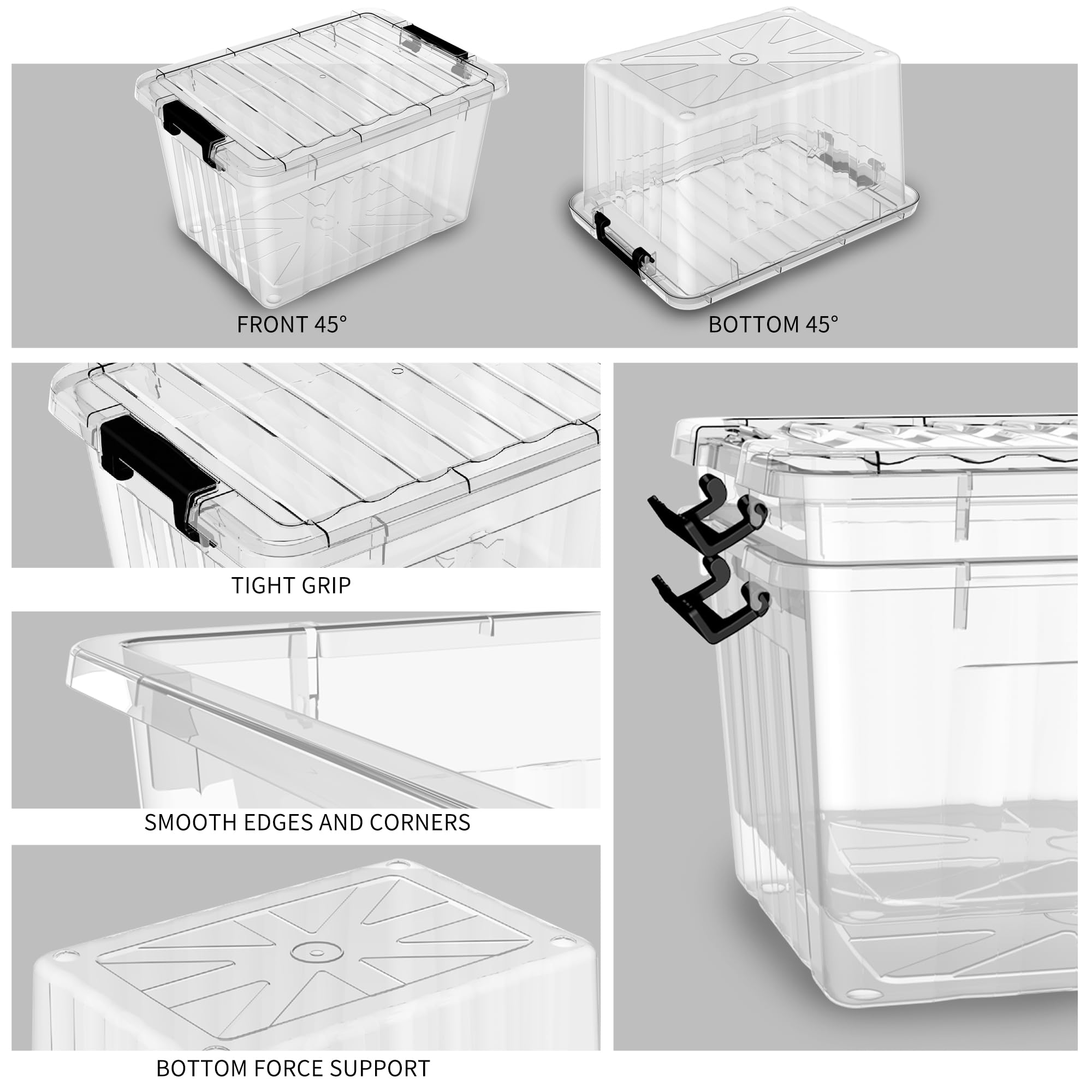 FRONT 45°

BOTTOM 45°

TIGHT GRIP

SMOOTH EDGES AND CORNERS

BOTTOM FORCE SUPPORT