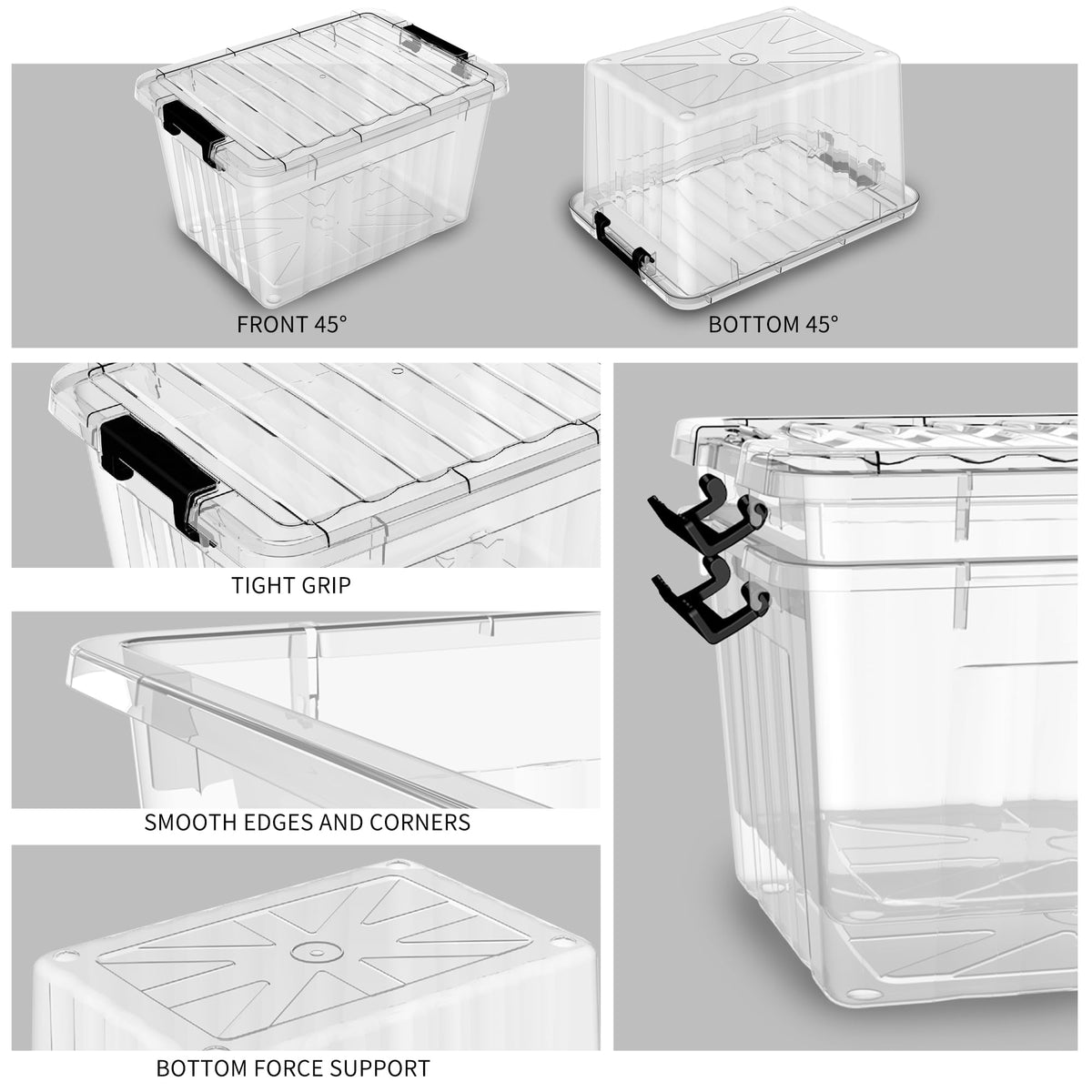 FRONT 45°

BOTTOM 45°

TIGHT GRIP

SMOOTH EDGES AND CORNERS

BOTTOM FORCE SUPPORT