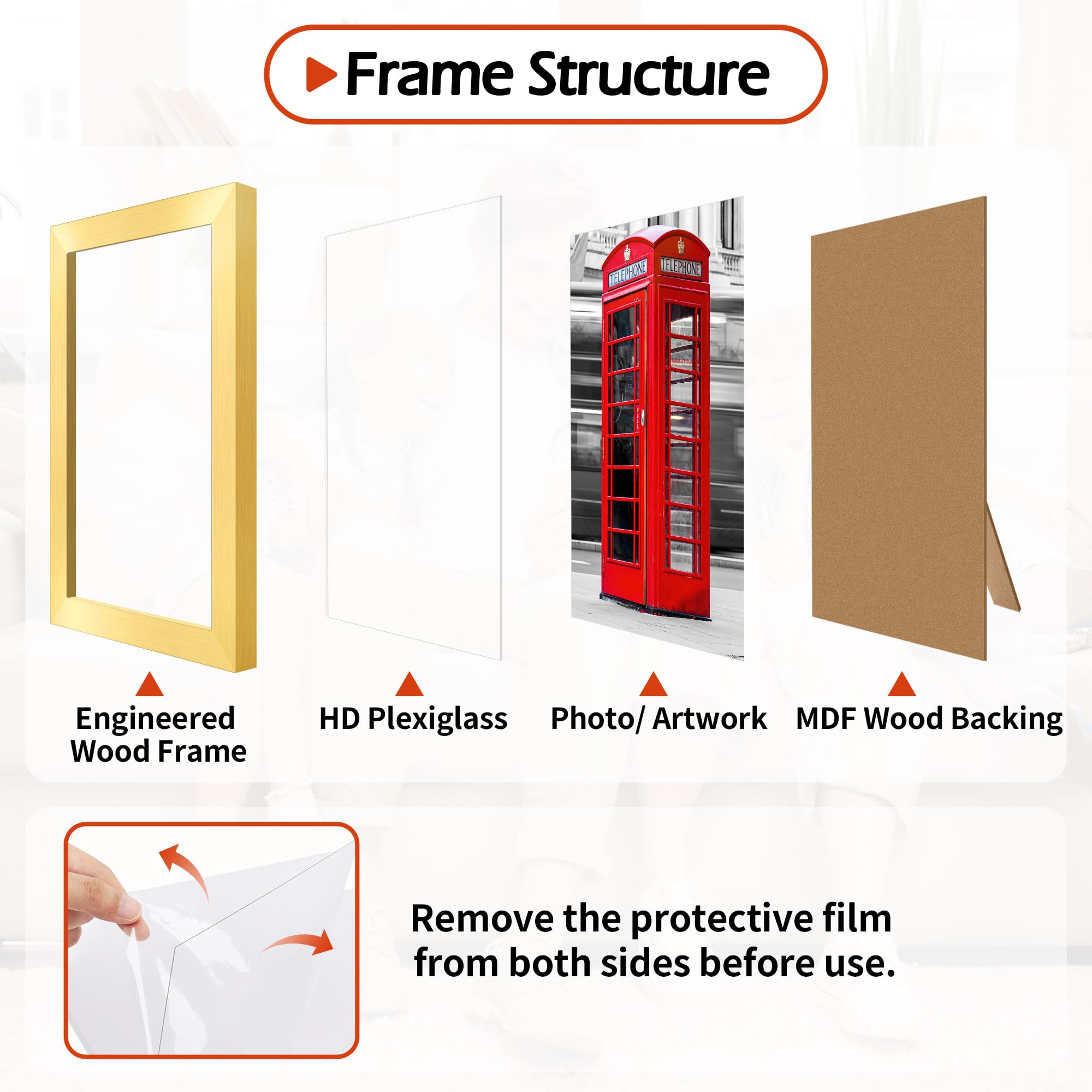 Frame Structure

TELEPHONE TELEPHONE

Engineered Wood Frame

HD Plexiglass

Photo/ Artwork

MDF Wood Backing

Remove the protective film from both sides before use.