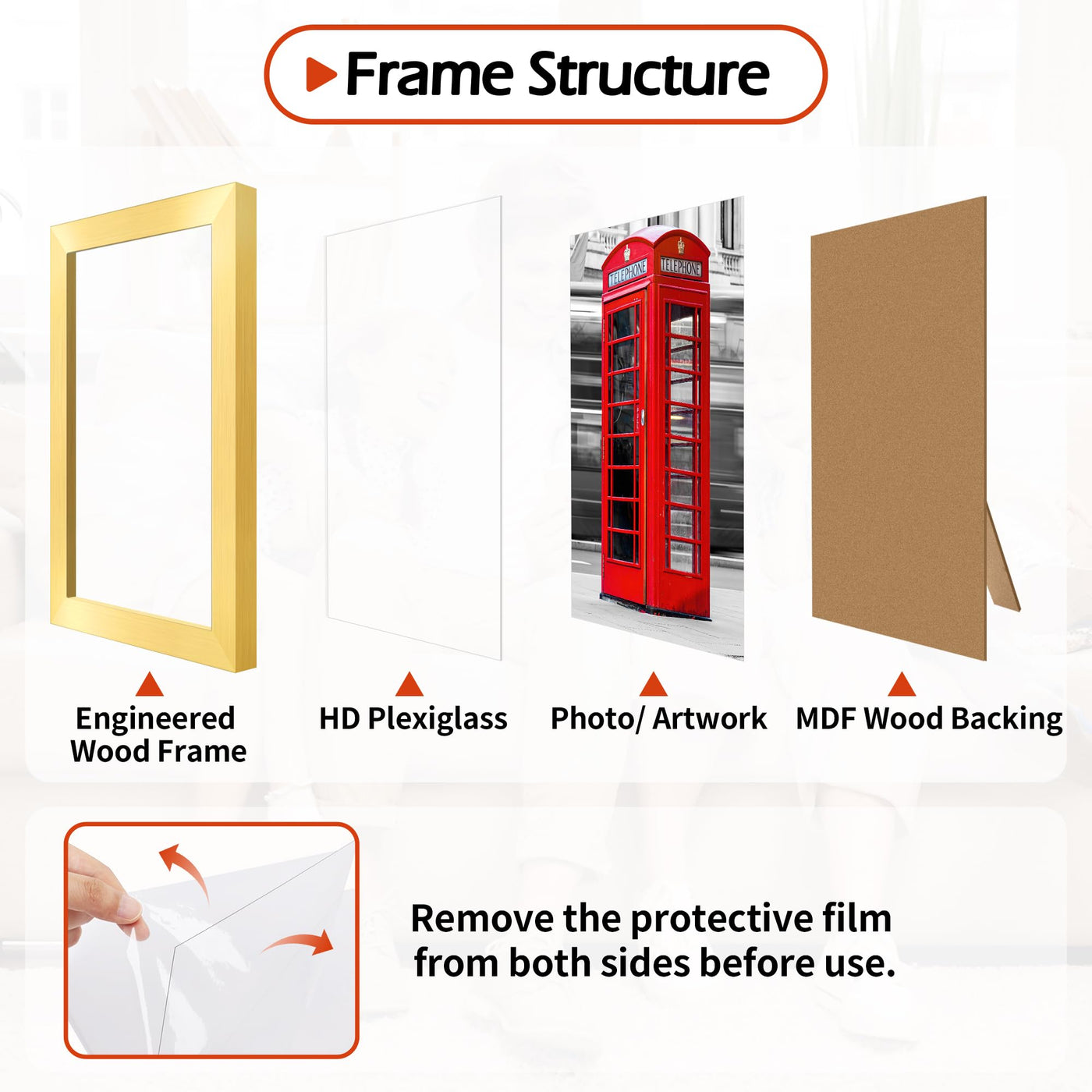 Frame Structure

TELEPHONE TELEPHONE

Engineered Wood Frame

HD Plexiglass

Photo/ Artwork

MDF Wood Backing

Remove the protective film from both sides before use.