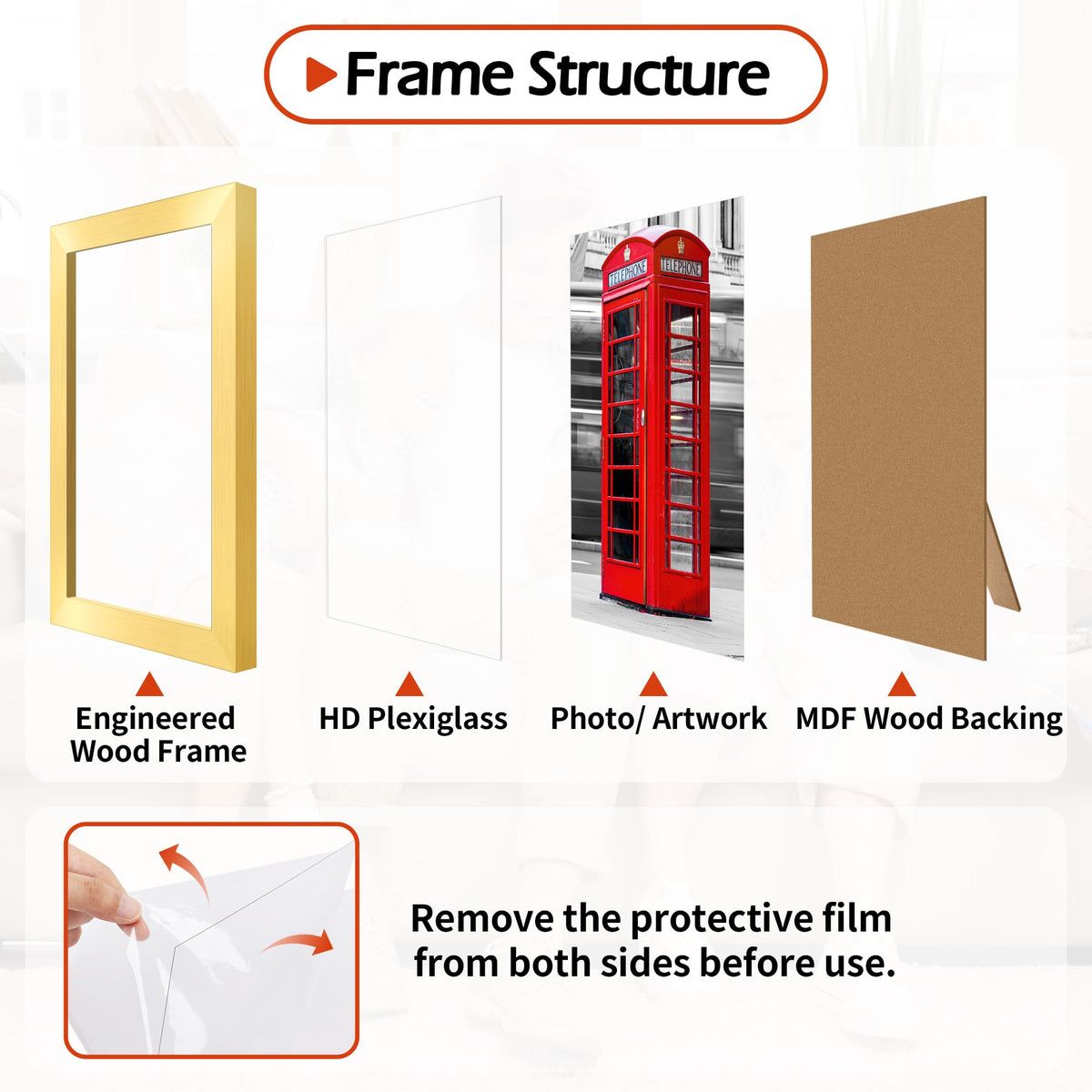 Frame Structure

TELEPHONE TELEPHONE

Engineered Wood Frame

HD Plexiglass

Photo/ Artwork

MDF Wood Backing

Remove the protective film from both sides before use.