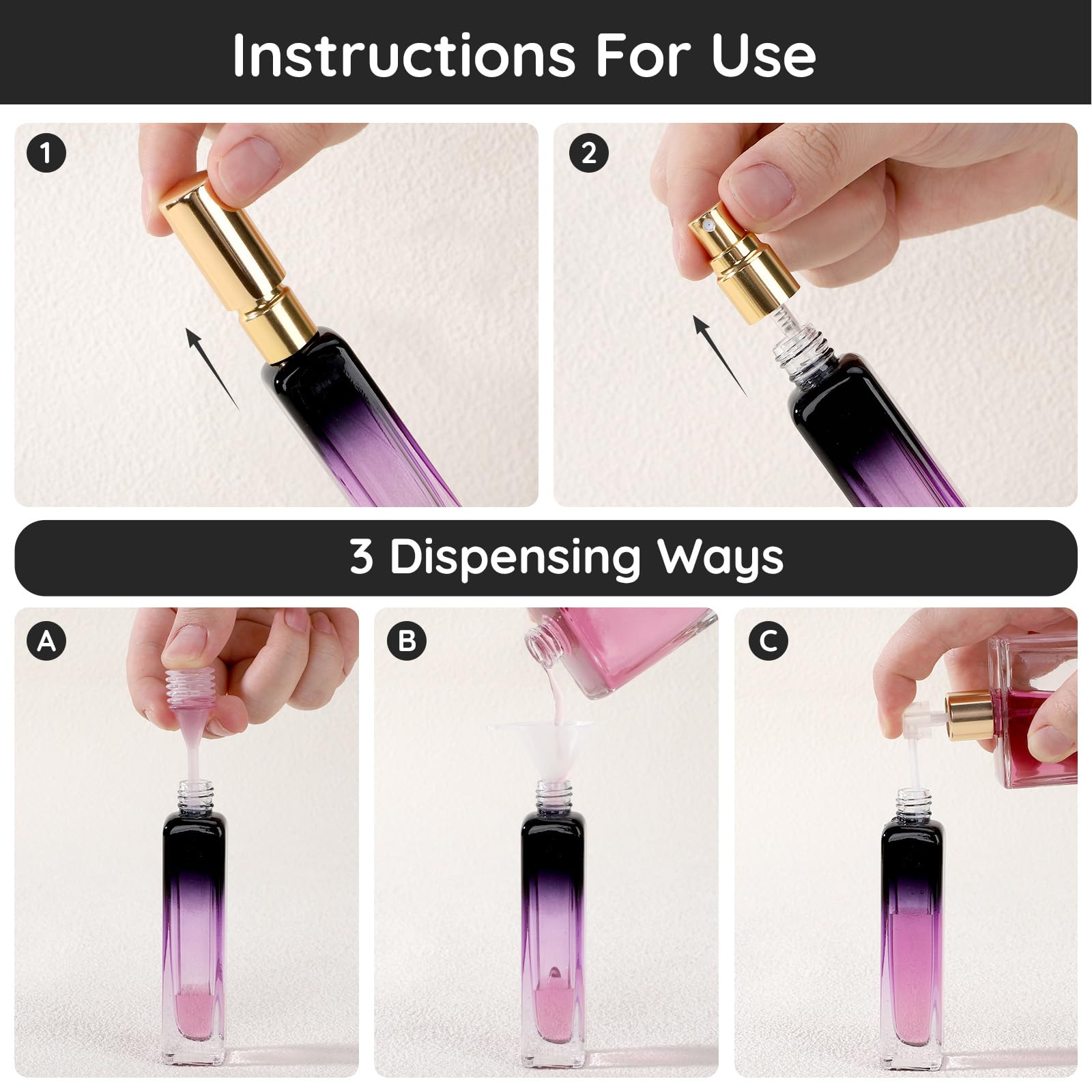 Instructions For Use

1

2

3 Dispensing Ways

A

B

C