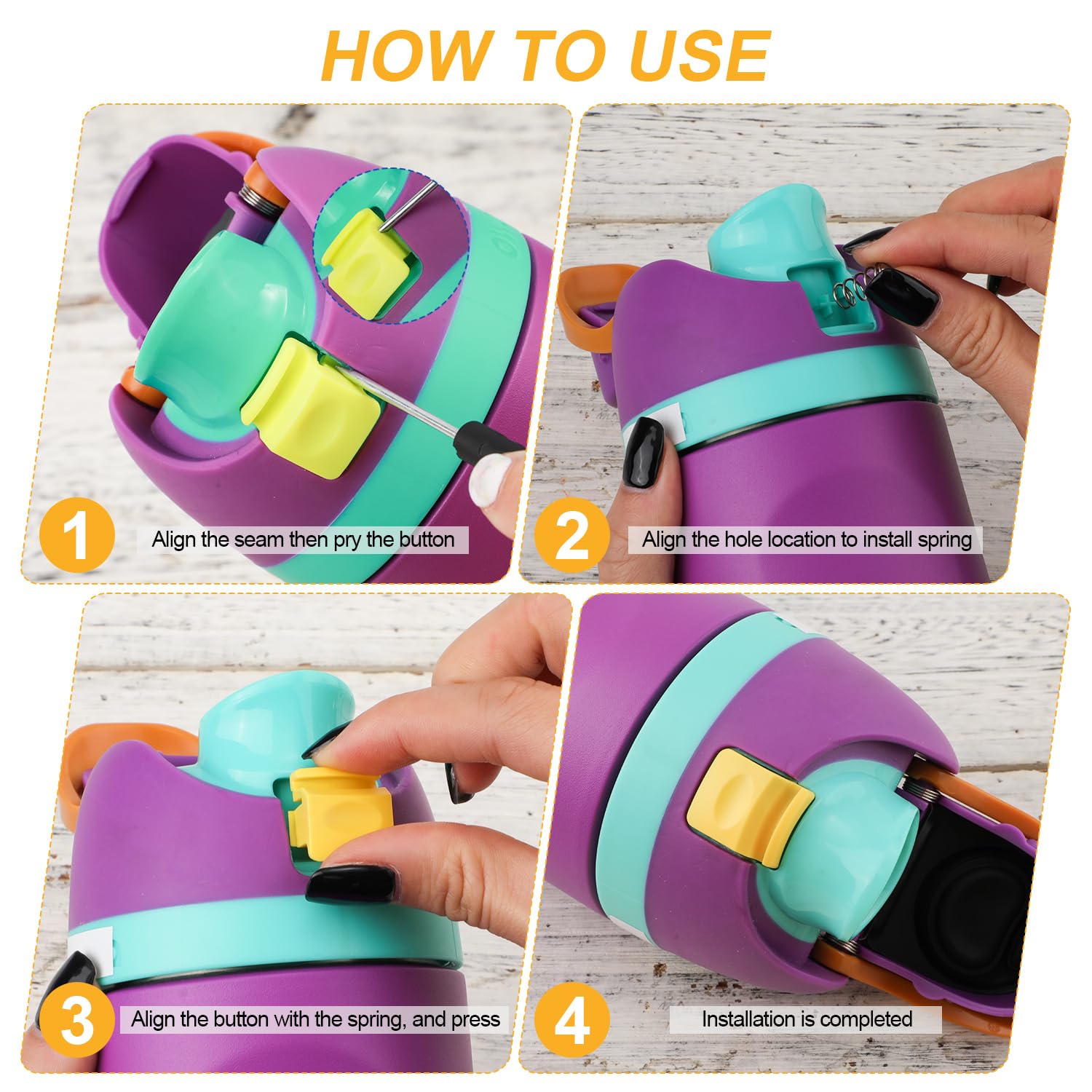 HOW TO USE

1
Align the seam then pry the button

2
Align the hole location to install spring

3
Align the button with the spring, and press

4
Installation is completed