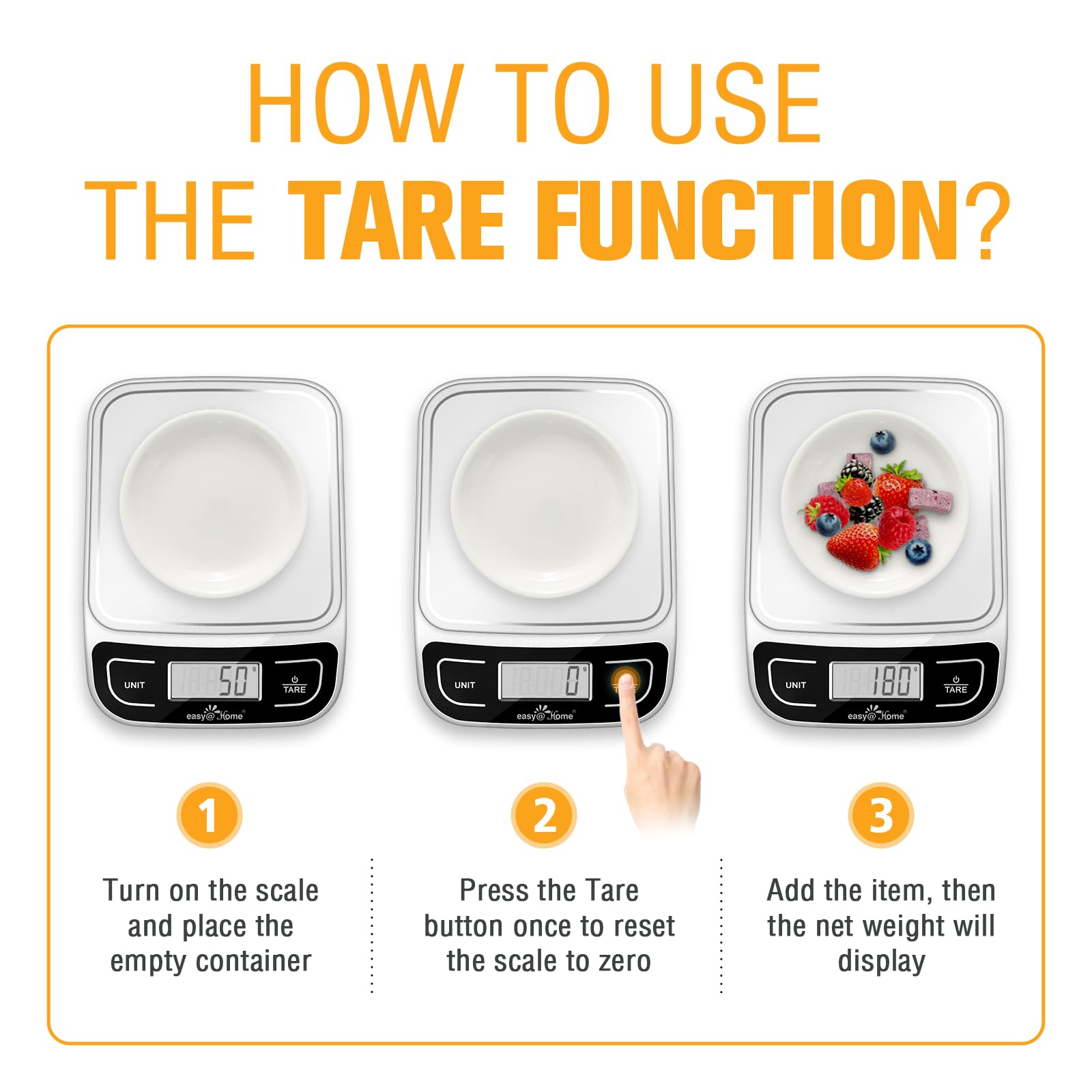 HOW TO USE
THE TARE FUNCTION?

UNIT
50 g
TARE
easy@Home

UNIT
0 g
easy@Home

UNIT
180 g
TARE
easy@Home

1
Turn on the scale and place the empty container

2
Press the Tare button once to reset the scale to zero

3
Add the item, then the net weight will display