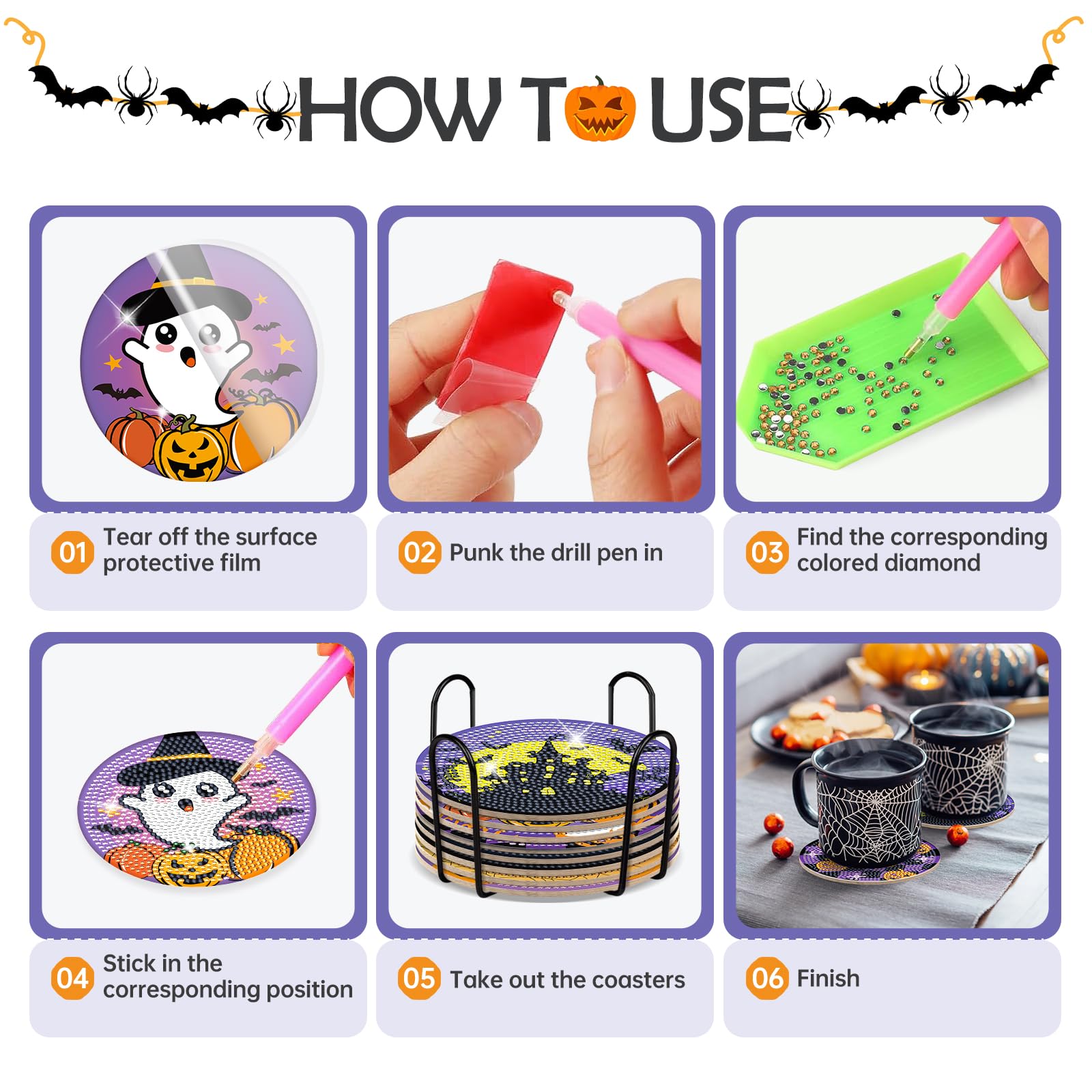 HOW TO USE

01 Tear off the surface protective film

02 Punk the drill pen in

03 Find the corresponding colored diamond

04 Stick in the corresponding position

05 Take out the coasters

06 Finish