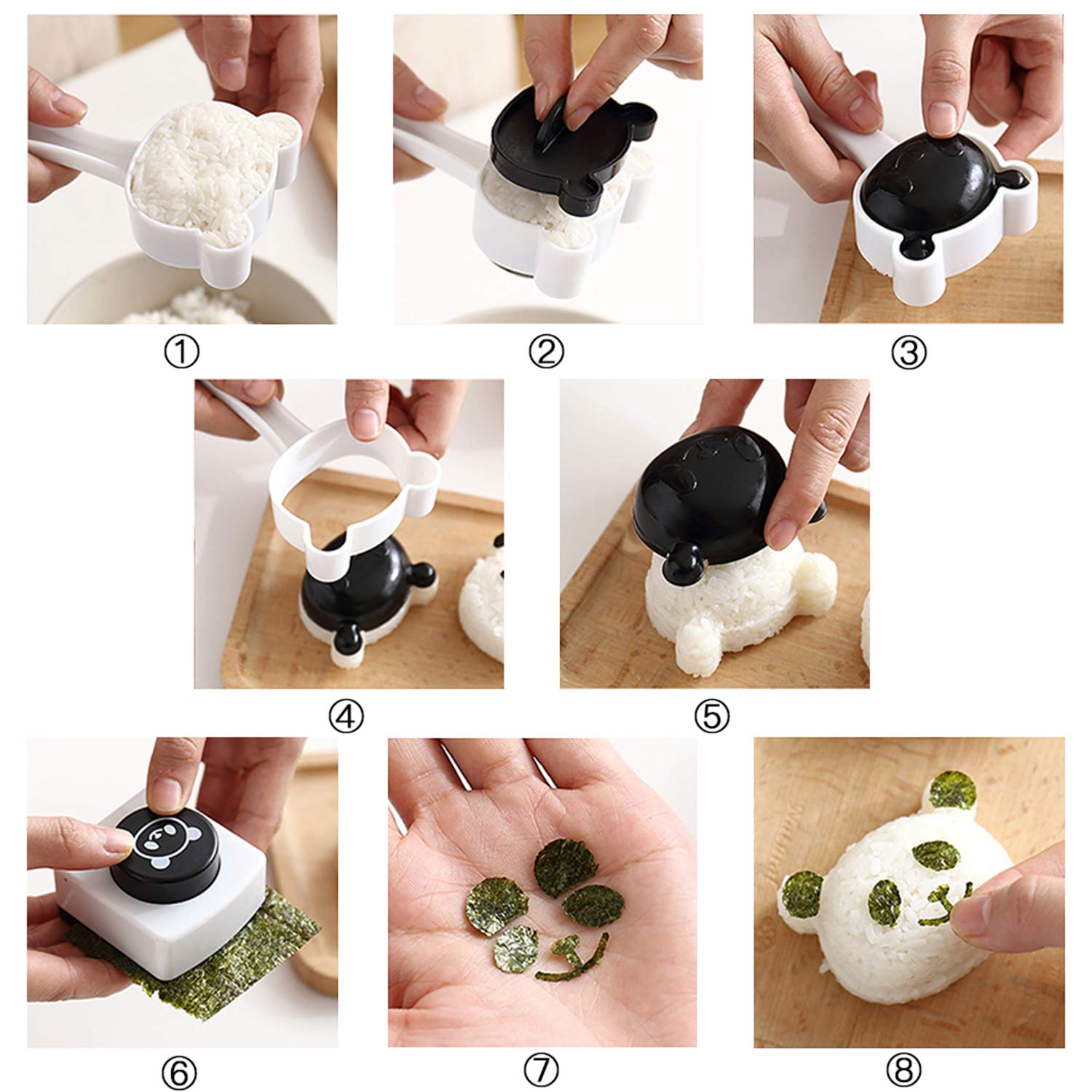 ①

②

③

④

⑤

⑥

⑦

⑧