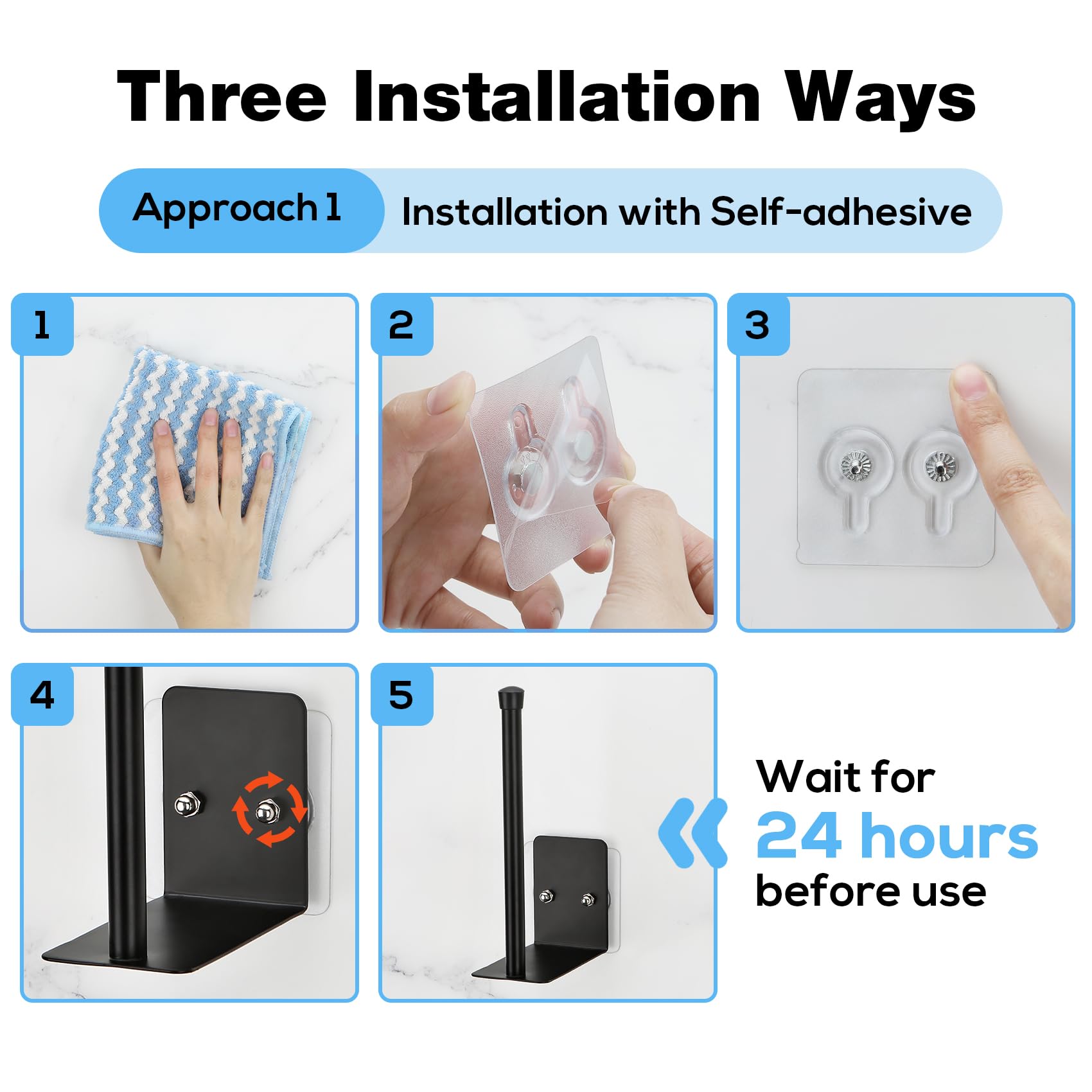 Three Installation Ways

Approach 1 Installation with Self-adhesive

1

2

3

4

5

Wait for 24 hours before use