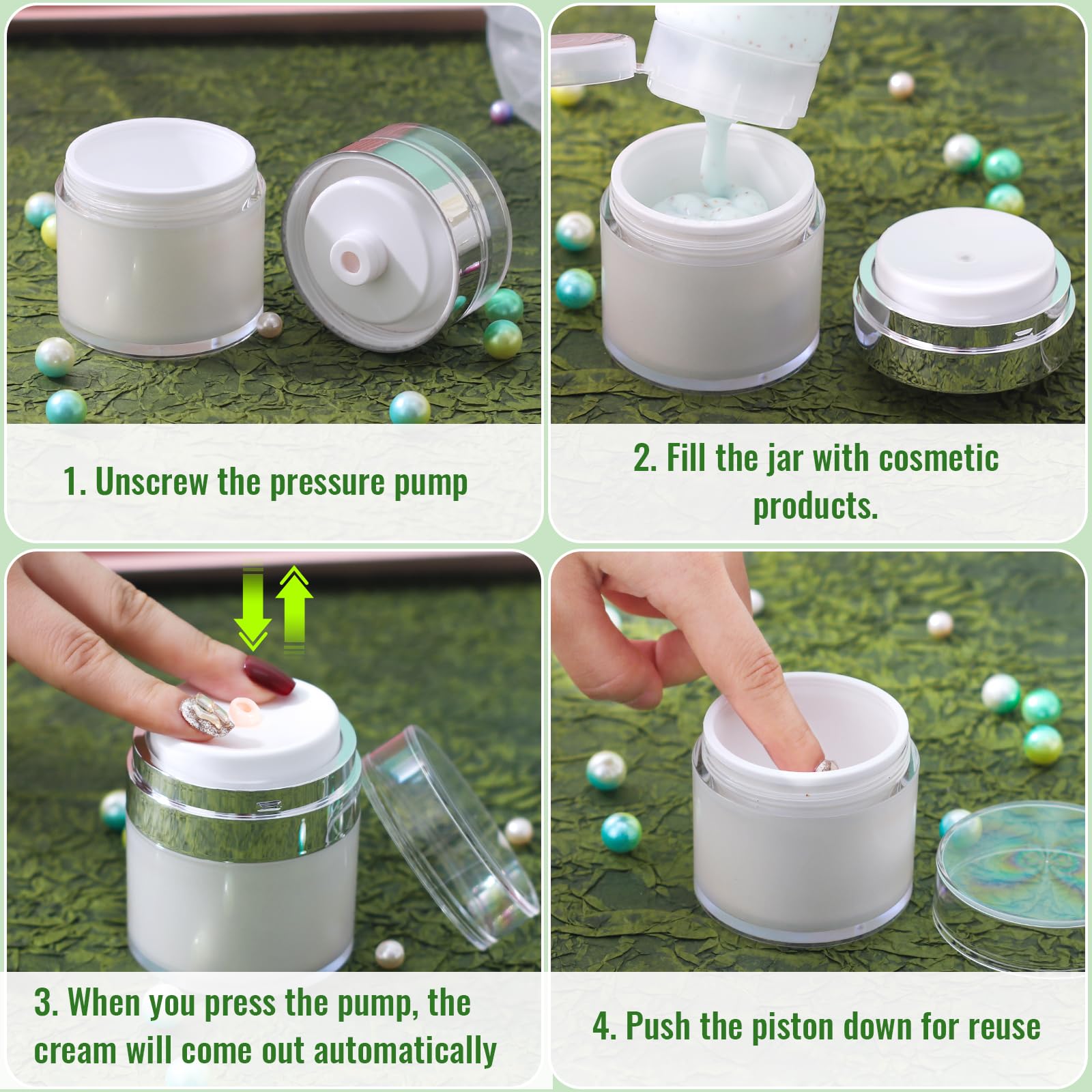 1. Unscrew the pressure pump

2. Fill the jar with cosmetic products.

3. When you press the pump, the cream will come out automatically

4. Push the piston down for reuse