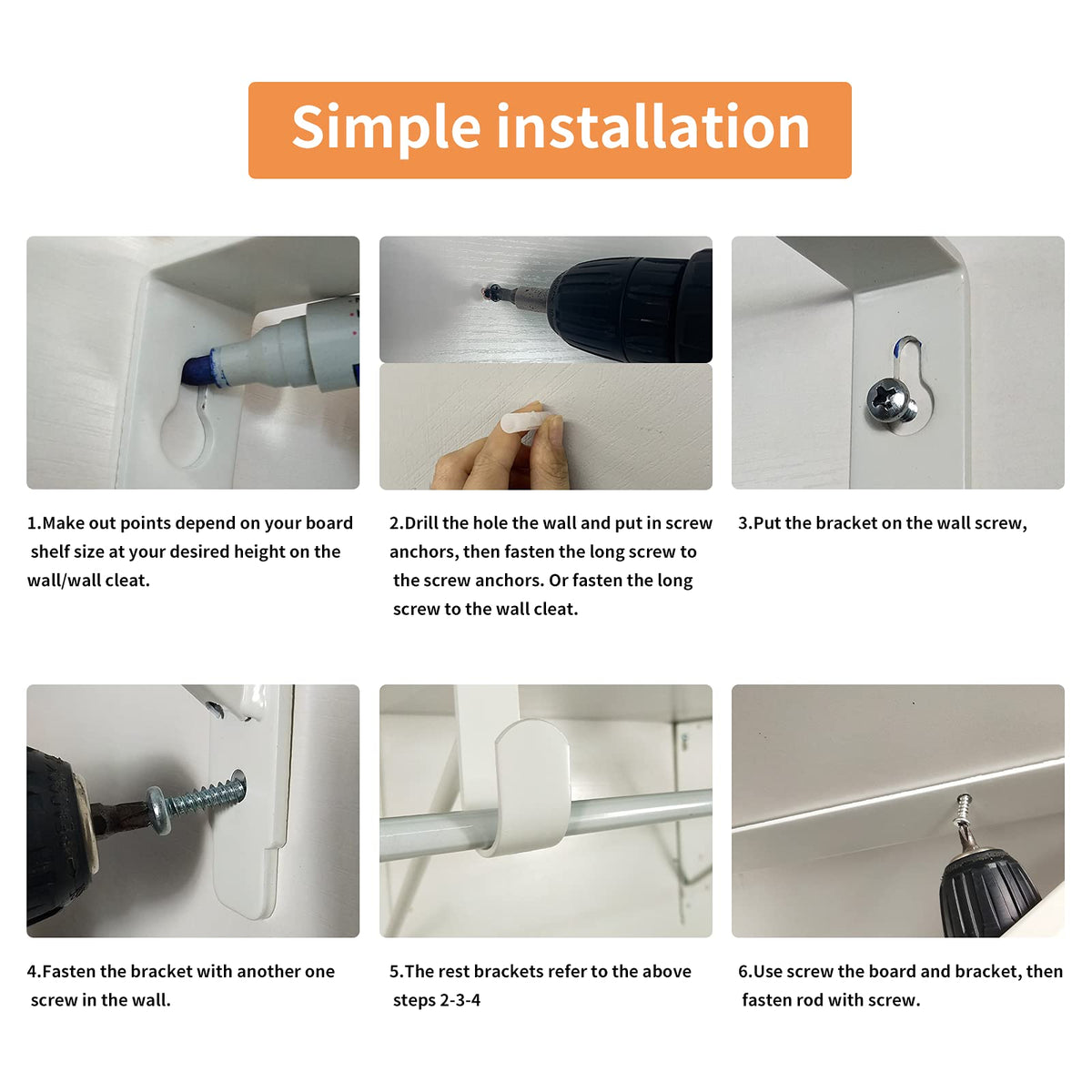 Simple installation

1.Make out points depend on your board shelf size at your desired height on the wall/wall cleat.

2.Drill the hole the wall and put in screw anchors, then fasten the long screw to the screw anchors. Or fasten the long screw to the wall cleat.

3.Put the bracket on the wall screw,

4.Fasten the bracket with another one screw in the wall.

5.The rest brackets refer to the above steps 2-3-4

6.Use screw the board and bracket, then fasten rod with screw.