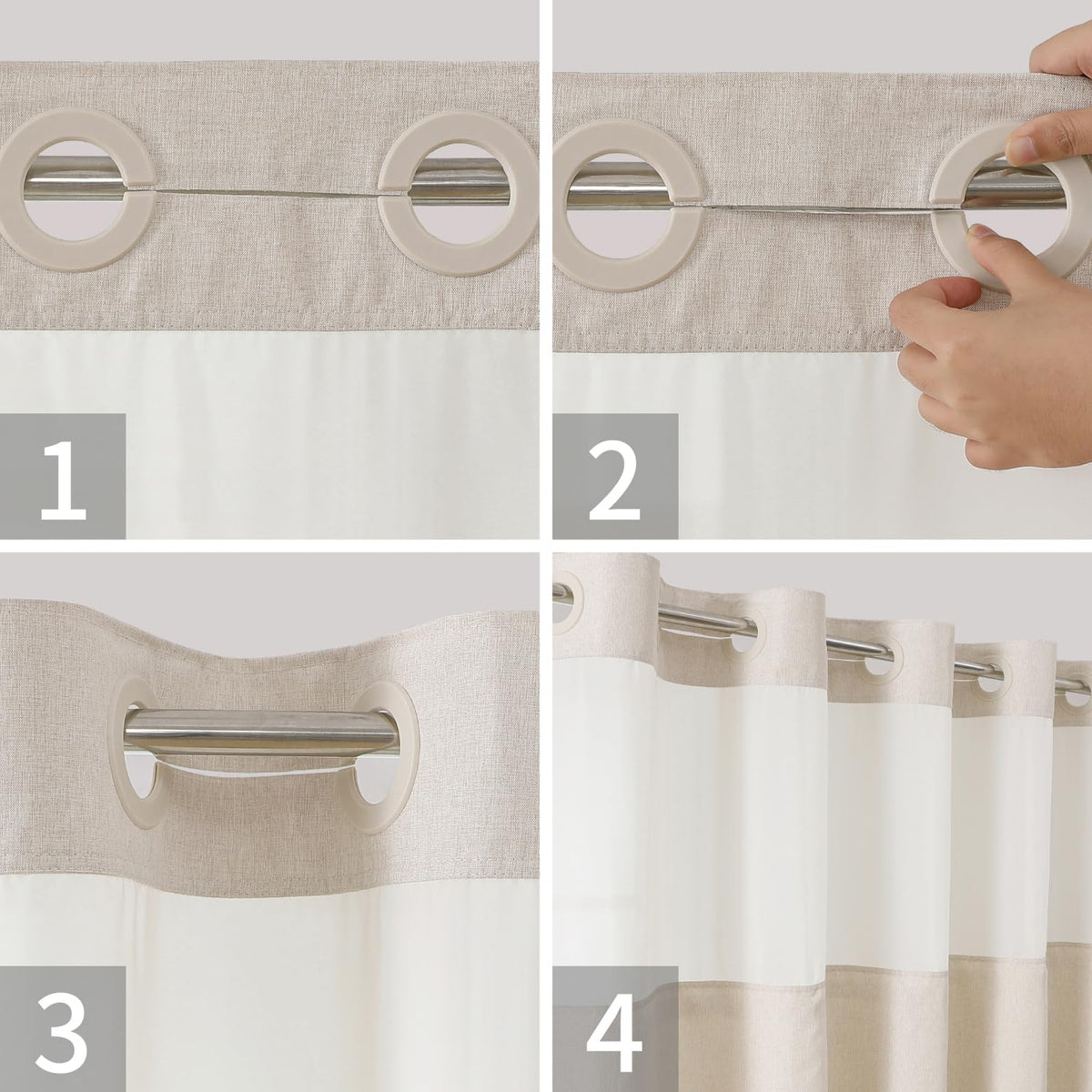 1

2

3

4