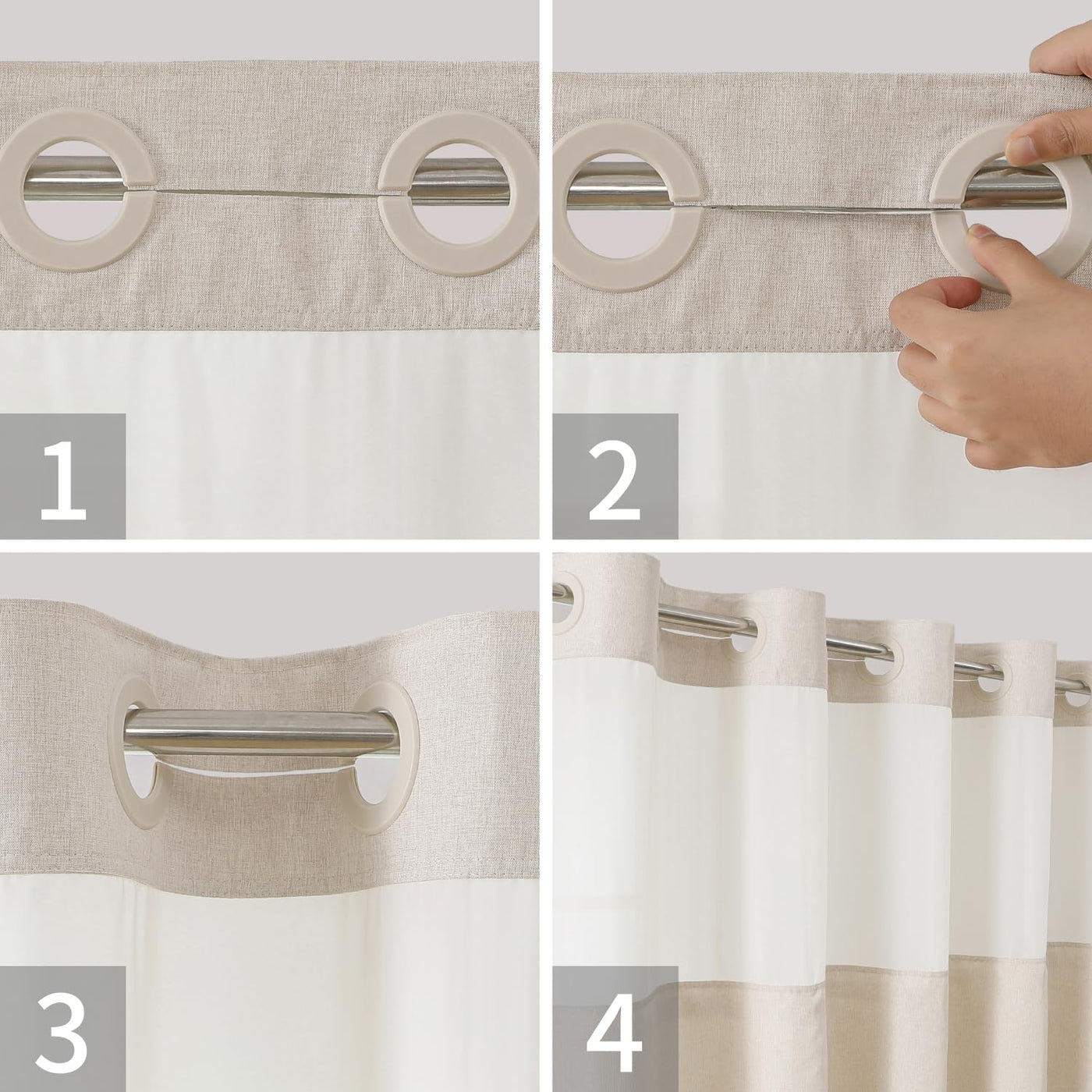 1

2

3

4