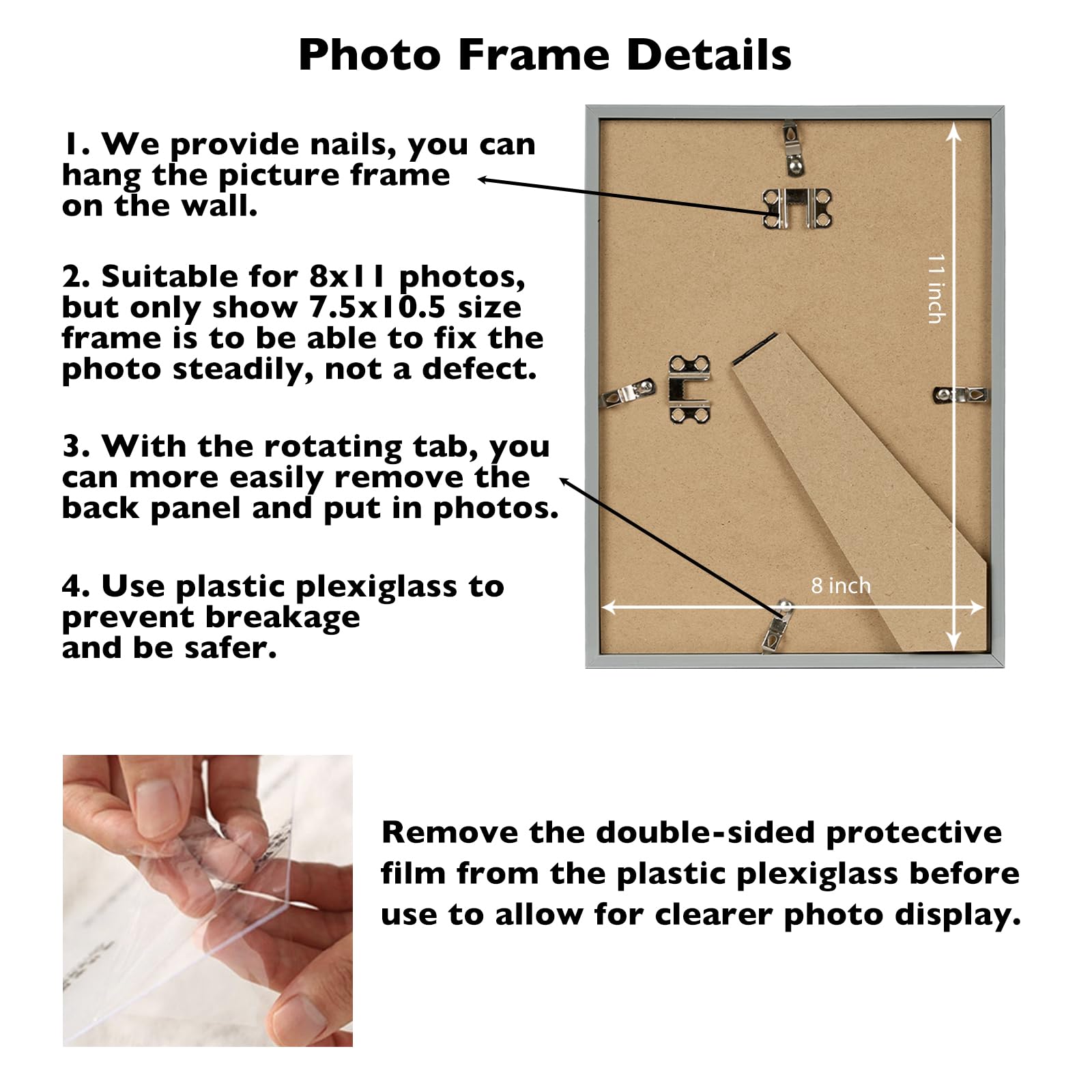 Photo Frame Details

1. We provide nails, you can hang the picture frame on the wall.

2. Suitable for 8x11 photos, but only show 7.5x10.5 size frame is to be able to fix the photo steadily, not a defect.

3. With the rotating tab, you can more easily remove the back panel and put in photos.

4. Use plastic plexiglass to prevent breakage and be safer.

11 inch

8 inch

Remove the double-sided protective film from the plastic plexiglass before use to allow for clearer photo display.