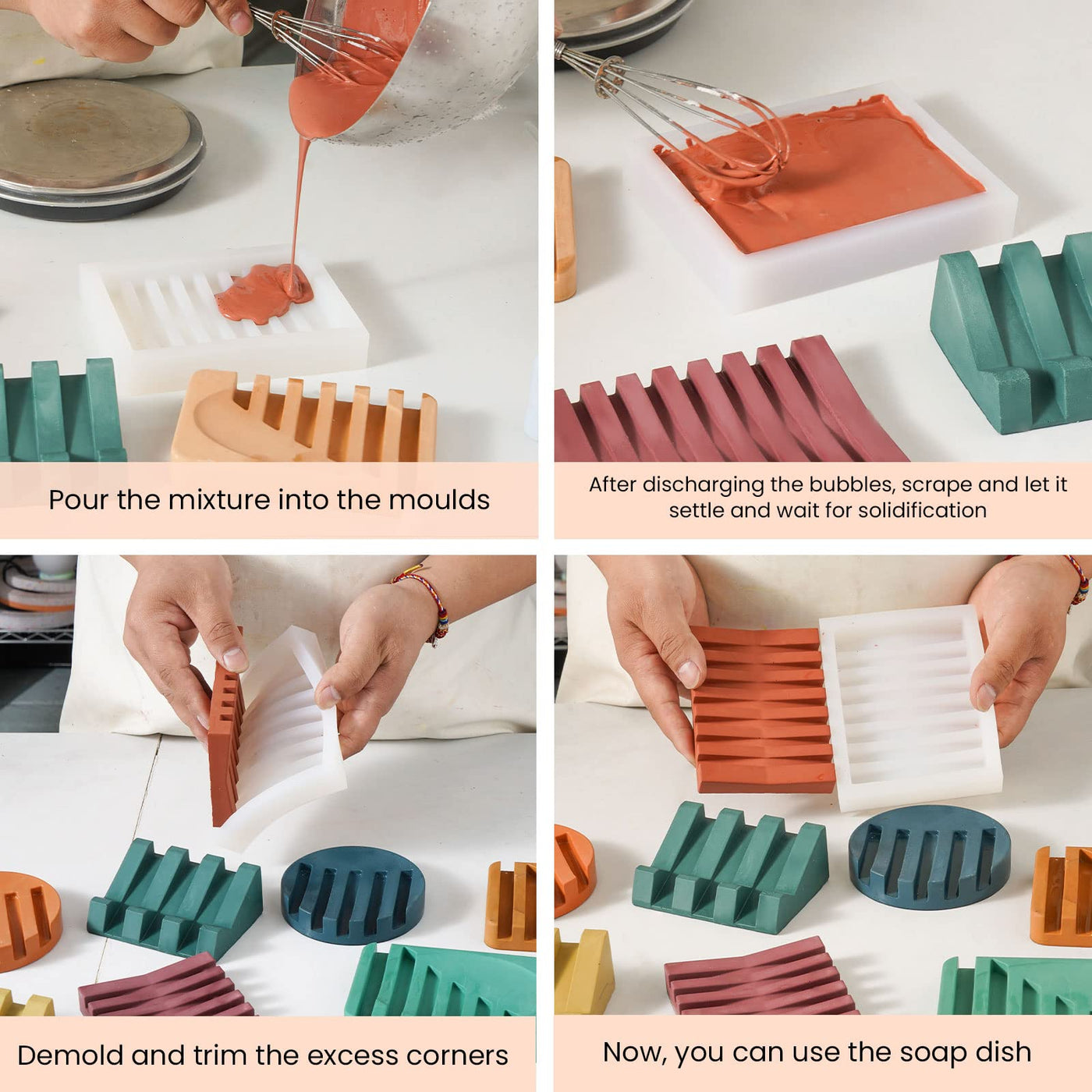 Pour the mixture into the moulds

After discharging the bubbles, scrape and let it settle and wait for solidification

Demold and trim the excess corners

Now, you can use the soap dish